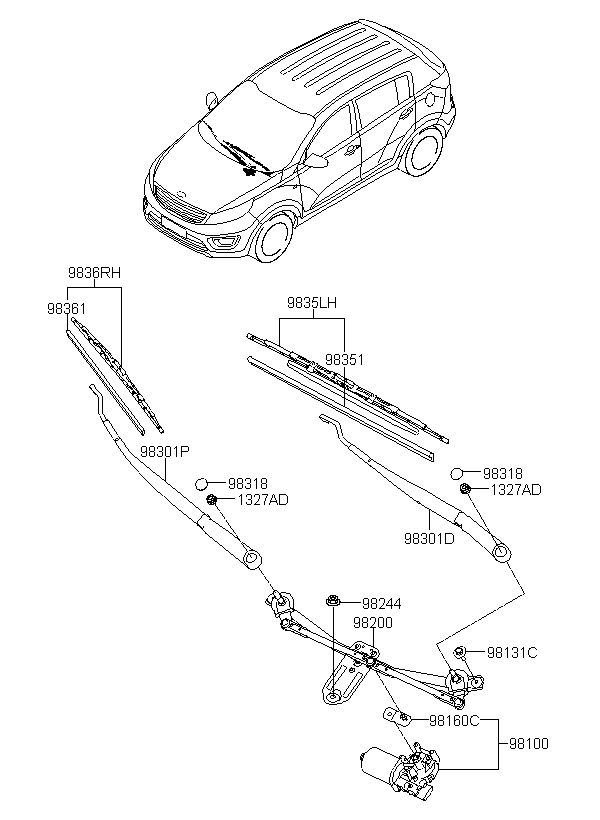 9836RH
98361
9835LH
98351
98301P
98318
1327AD
98318
1327AD
98301D
98244
98200
98131C
98160C
98100