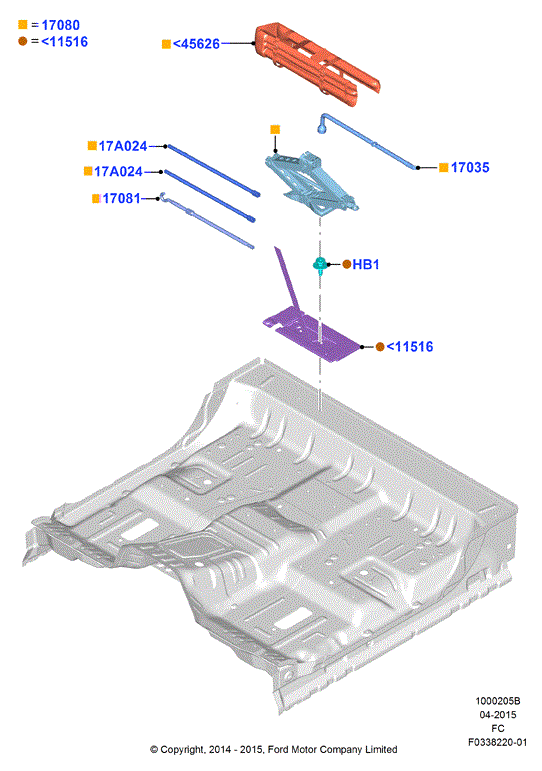 = 17080
= <11516

<45626

17A024
17A024
17081

17035

HB1

<11516

1000205B
04-2015
FC
F0338220-01

© Copyright, 2014 - 2015, Ford Motor Company Limited