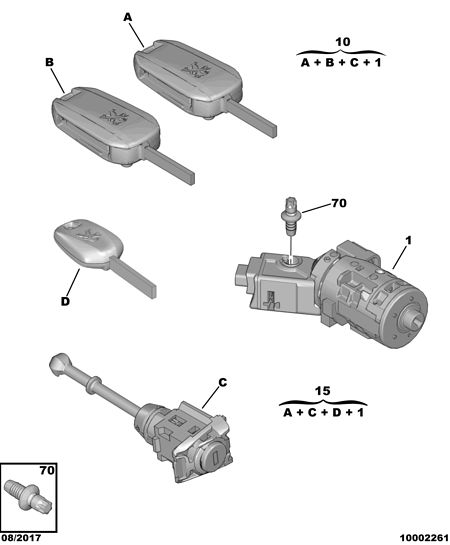 A

B

10
A + B + C + 1

70

1

D

C

15
A + C + D + 1

70

08/2017

10002261