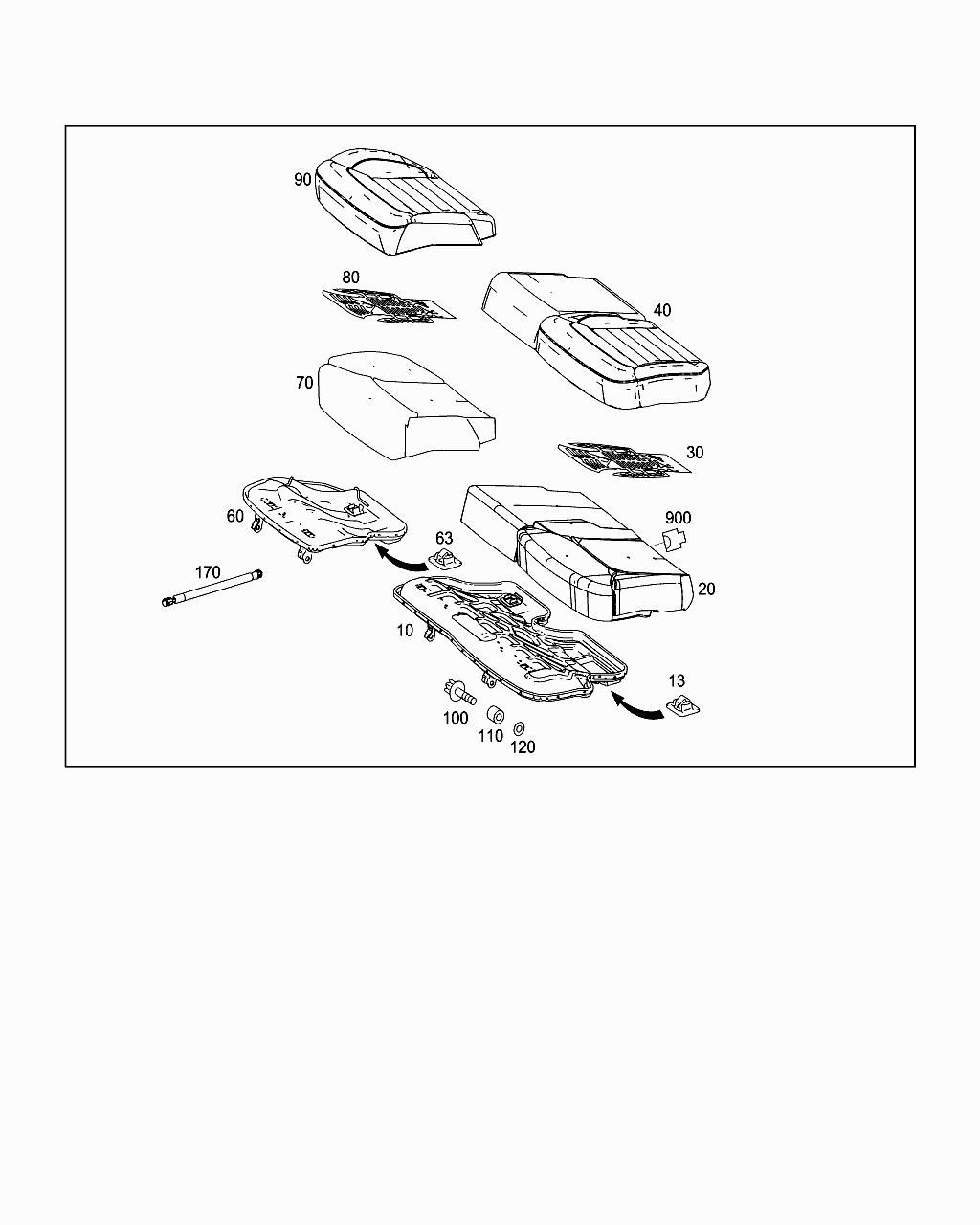 90

80

40

70

30

60

63

900

170

20

10

13

100

110

120