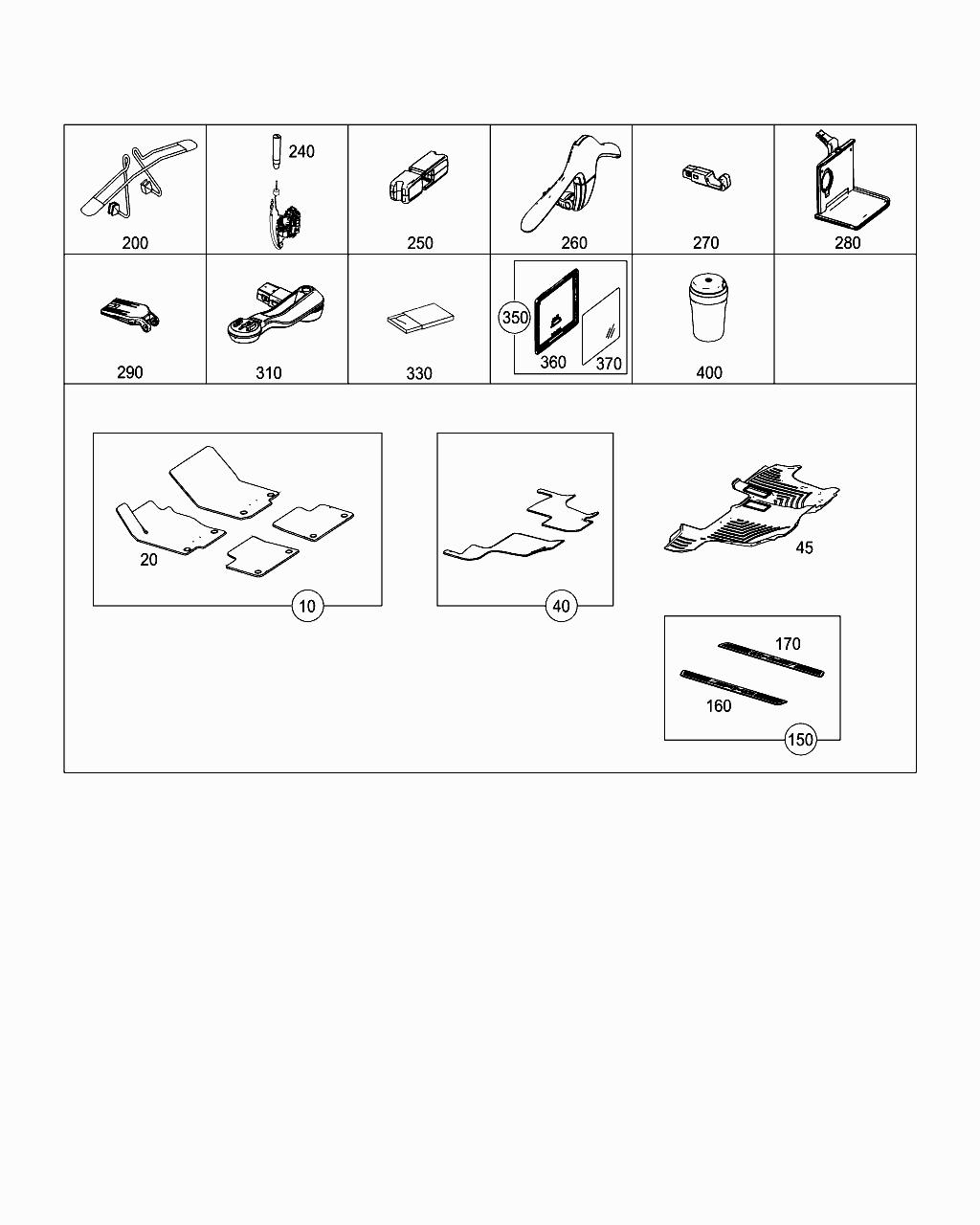 240
200
250
260
270
280
290
310
330
350
360
370
400
20
10
40
45
170
160
150