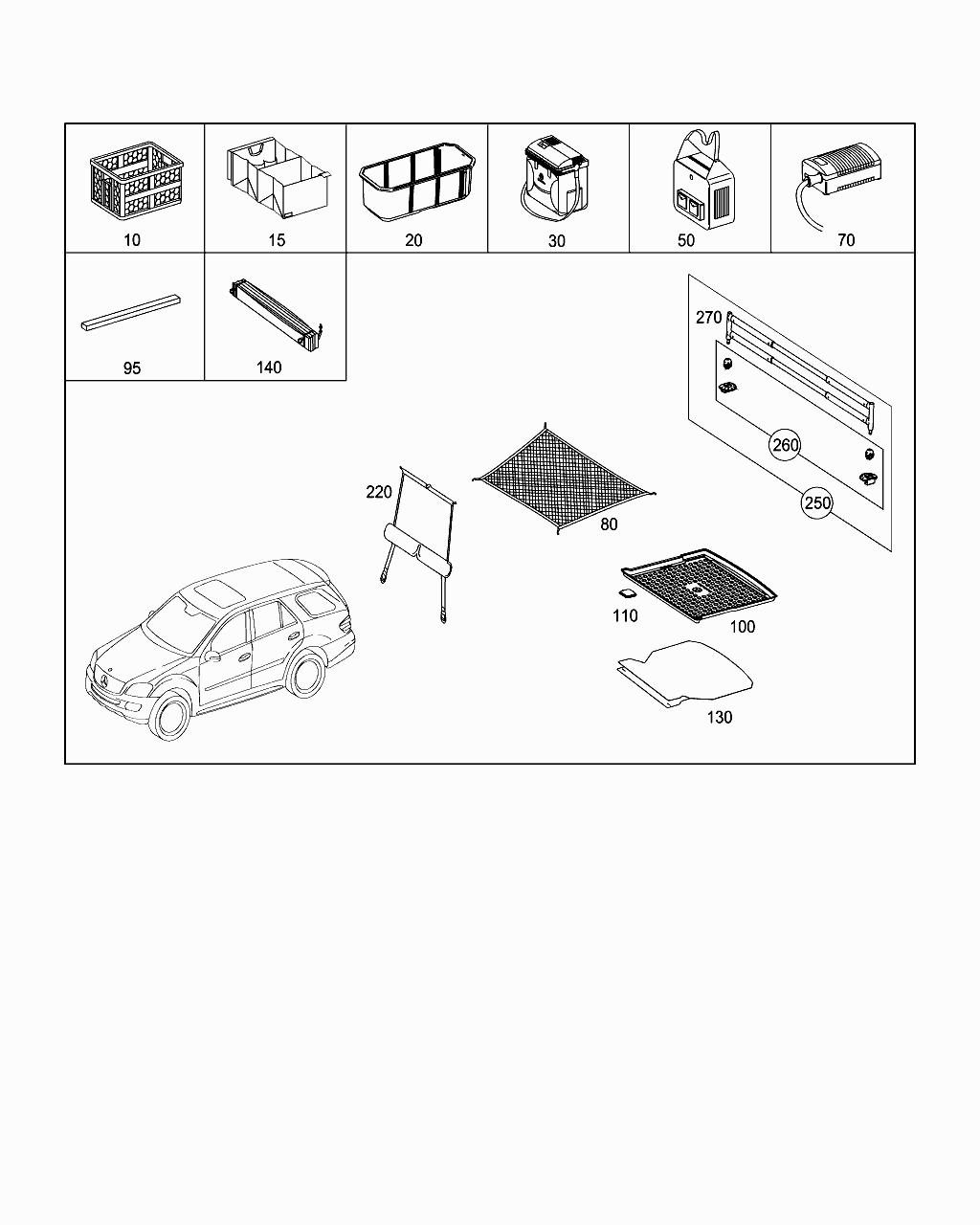 10
15
20
30
50
70
95
140
270
260
250
220
80
110
100
130