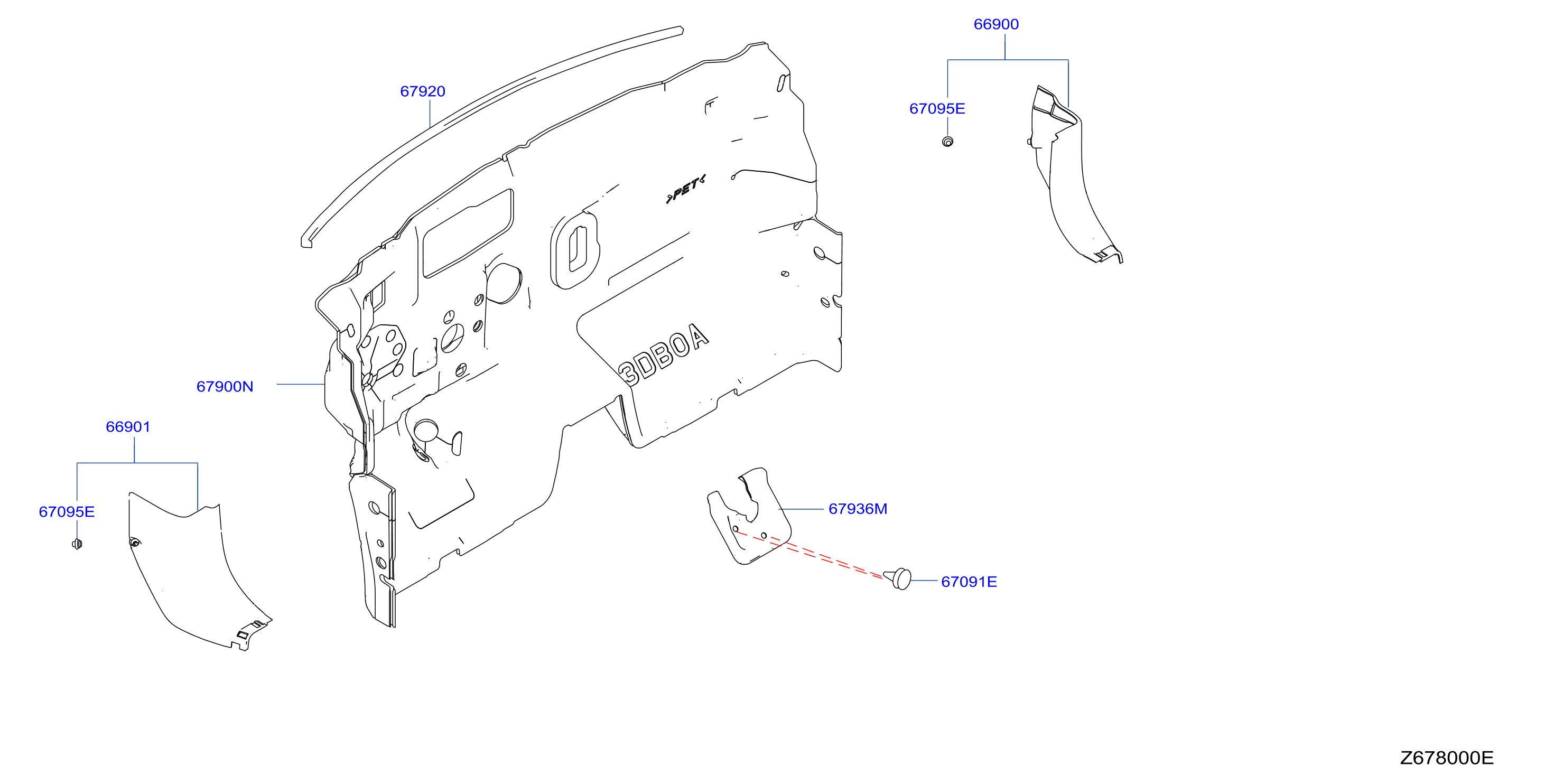 66900

67920

67095E

>PET<

3DB0A

67900N

66901

67095E

67936M

67091E

Z678000E