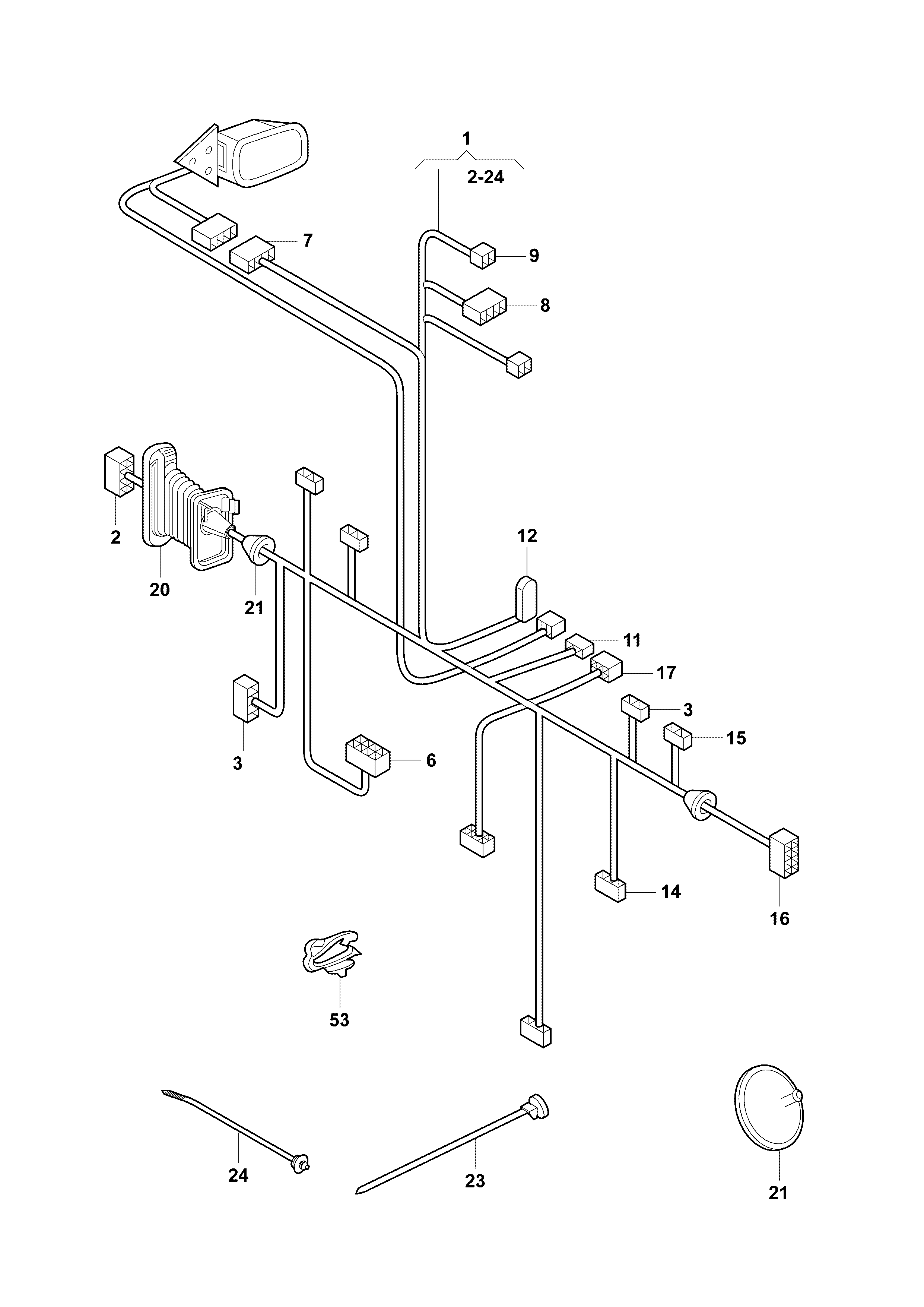 1
2-24
7
9
8
2
20
21
12
11
17
3
15
3
6
14
16
53
24
23
21