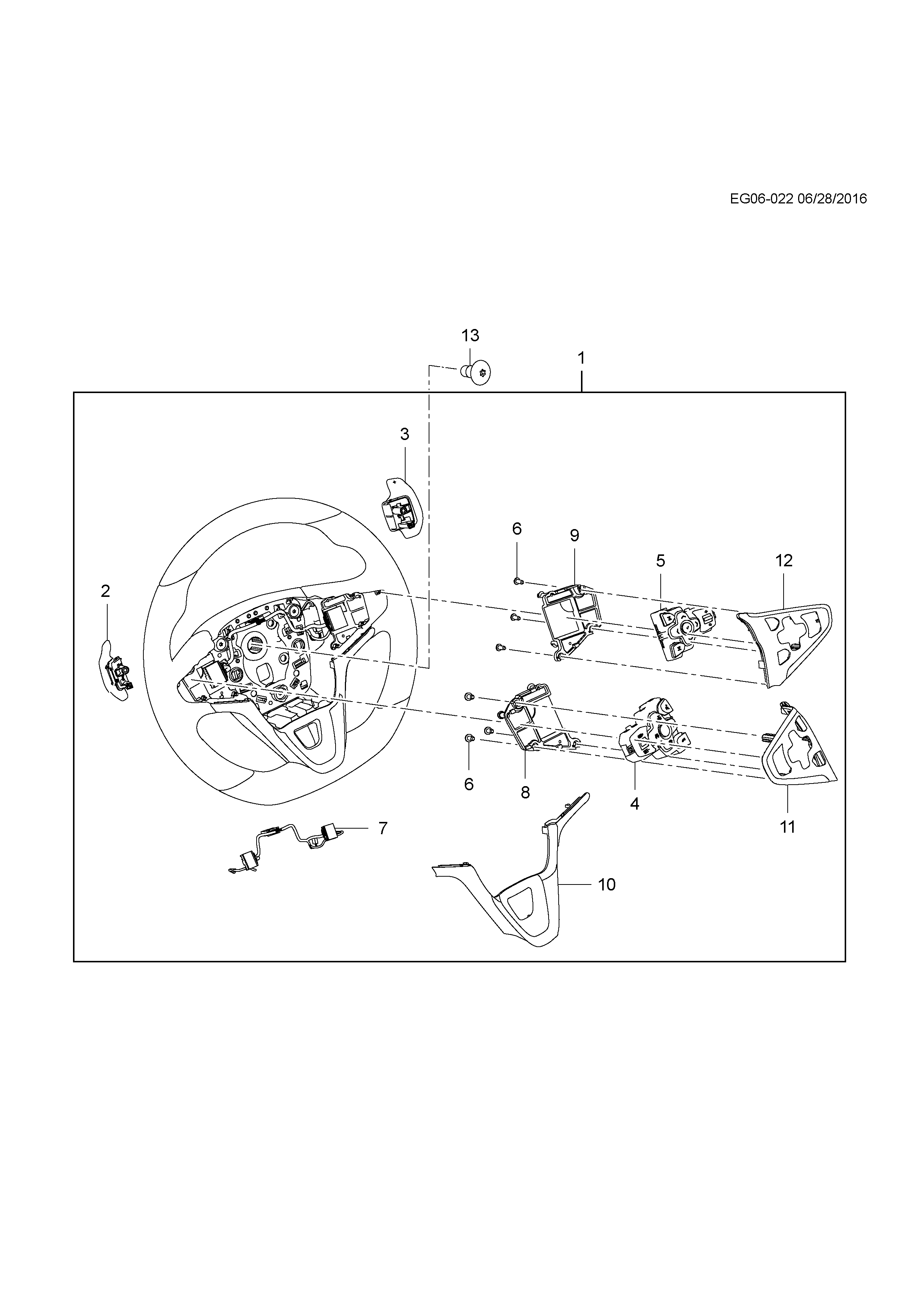 EG06-022 06/28/2016

13
1
3
6
9
5
12
2
6
8
4
11
7
10