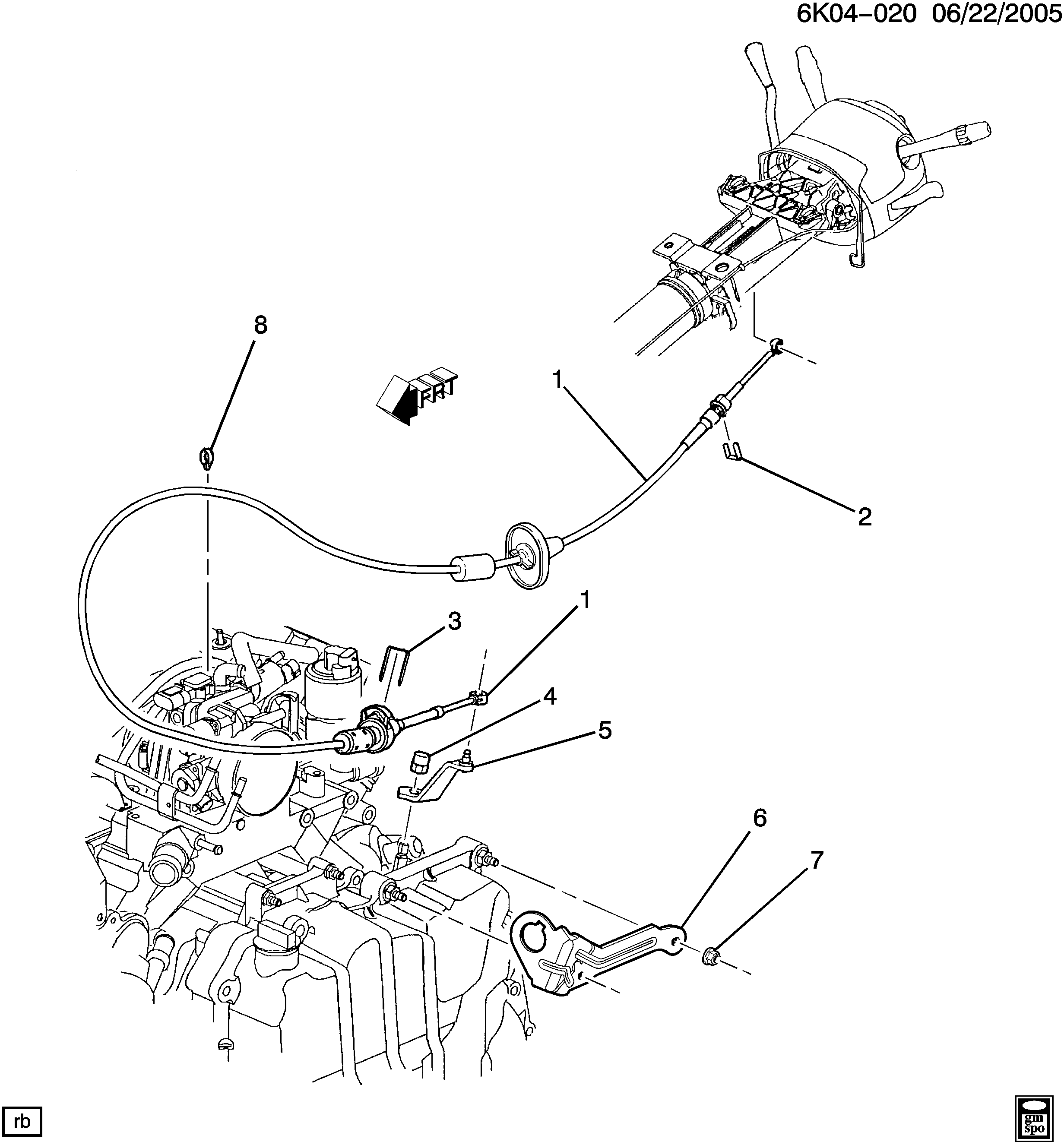 6K04-020 06/22/2005

8

FRT

1

2

1

3

4

5

6

7

rb

gm
spo