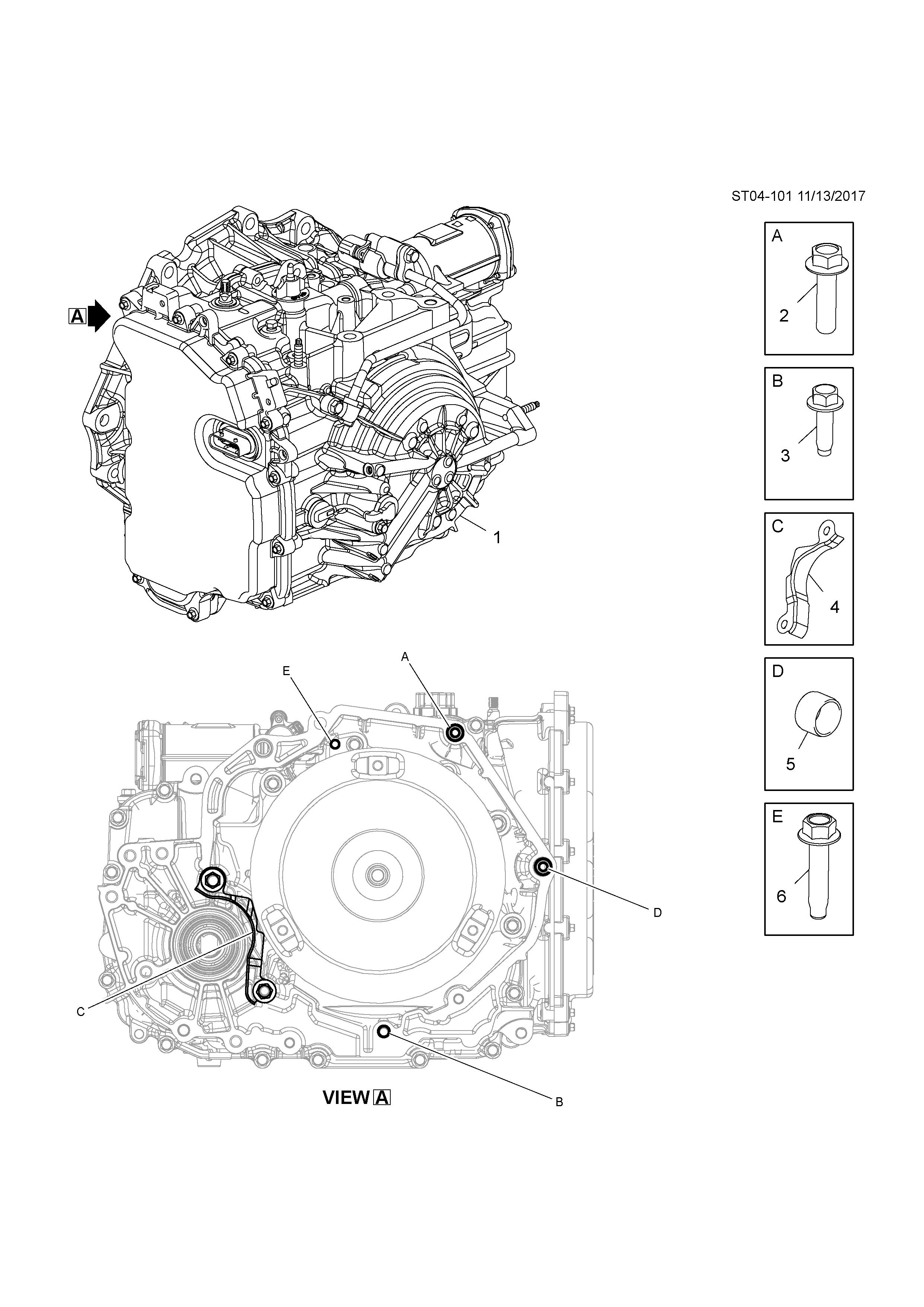 ST04-101 11/13/2017

A

1

A
2

B
3

C
4

D
5

E
6

E

A

D

C

B

VIEW A