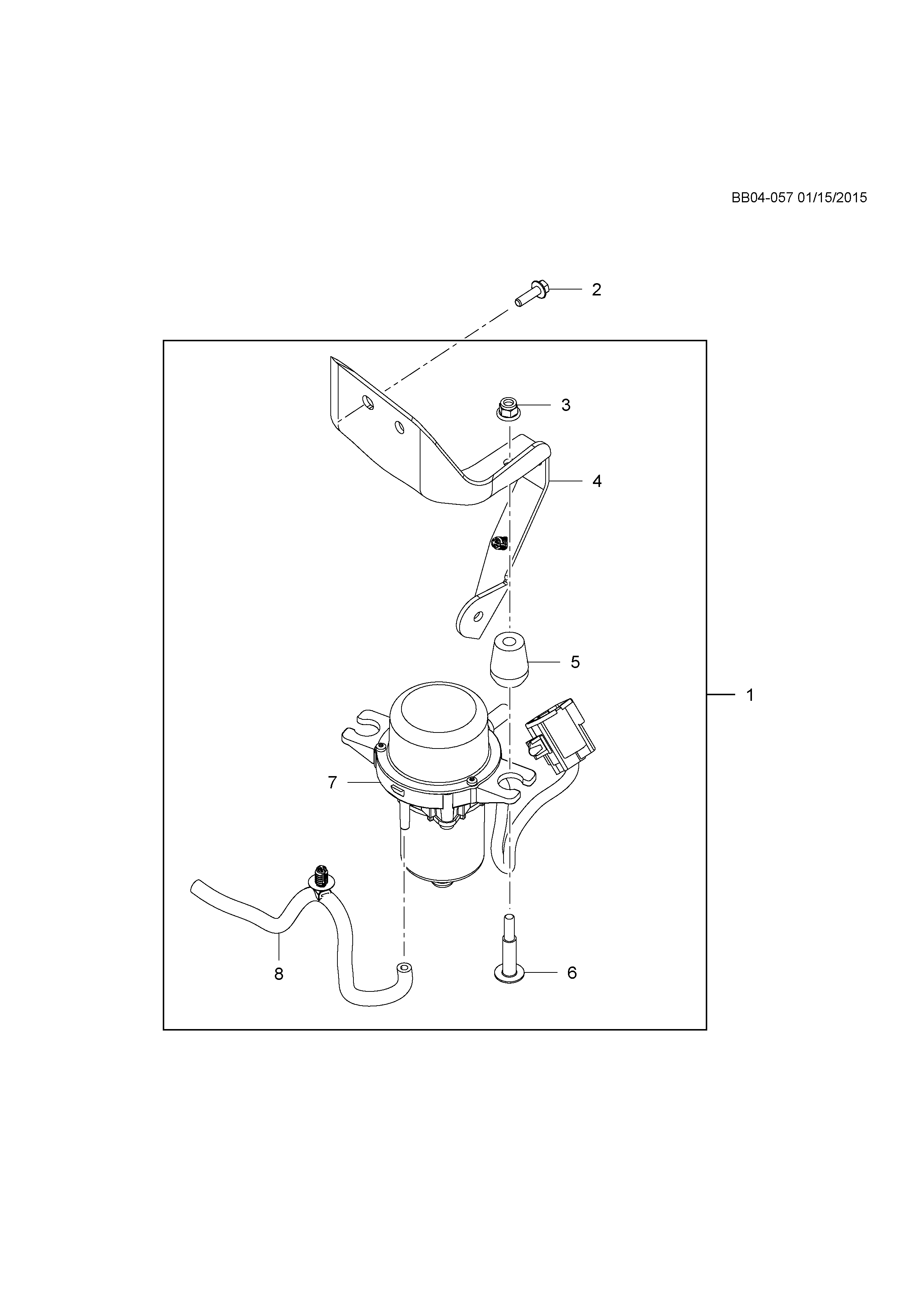 BB04-057 01/15/2015

2

3

4

5

1

7

8

6