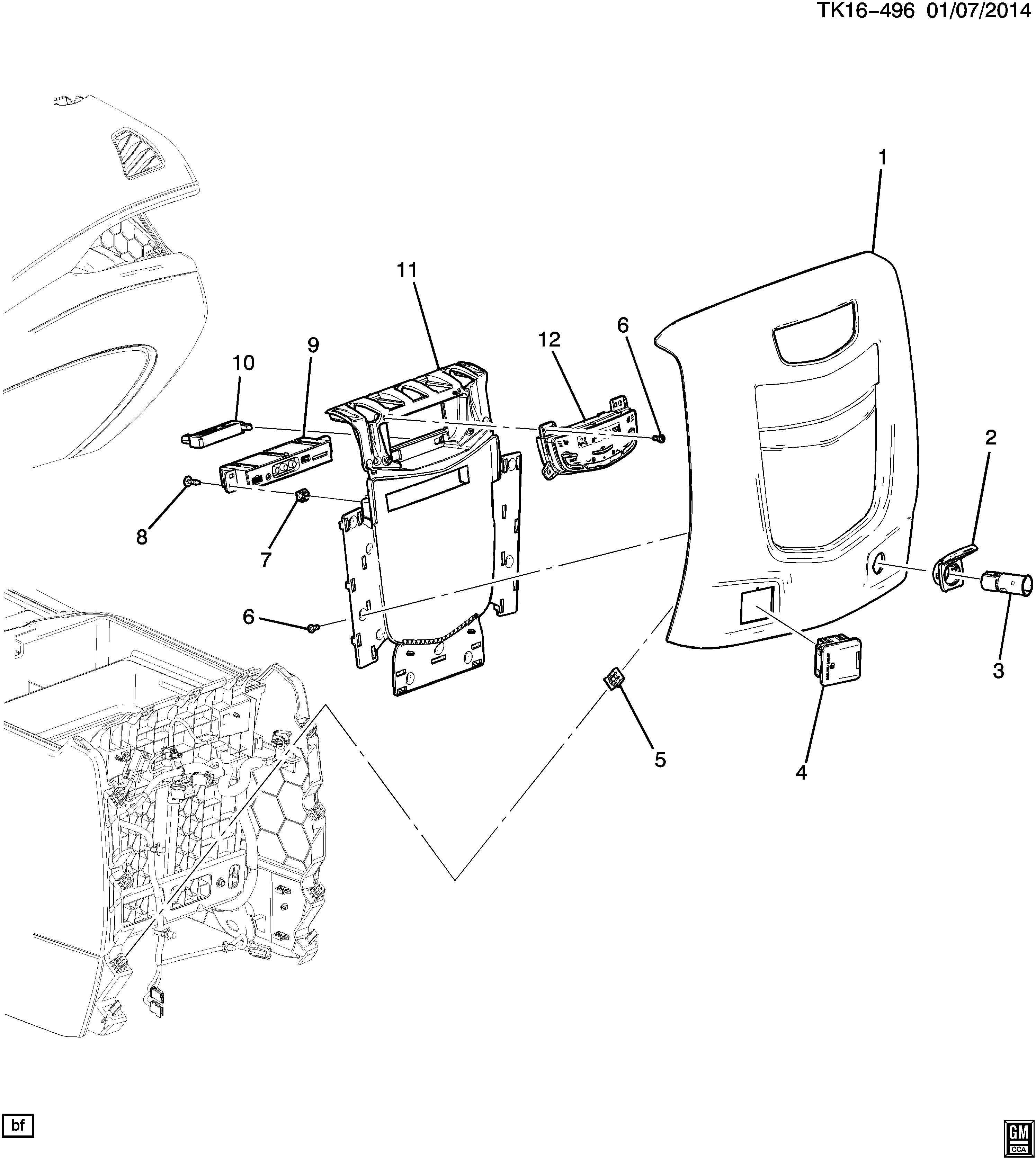 TK16-496 01/07/2014

1

11

12

6

10

9

2

8

7

6

3

5

4

bf

GM
CCA