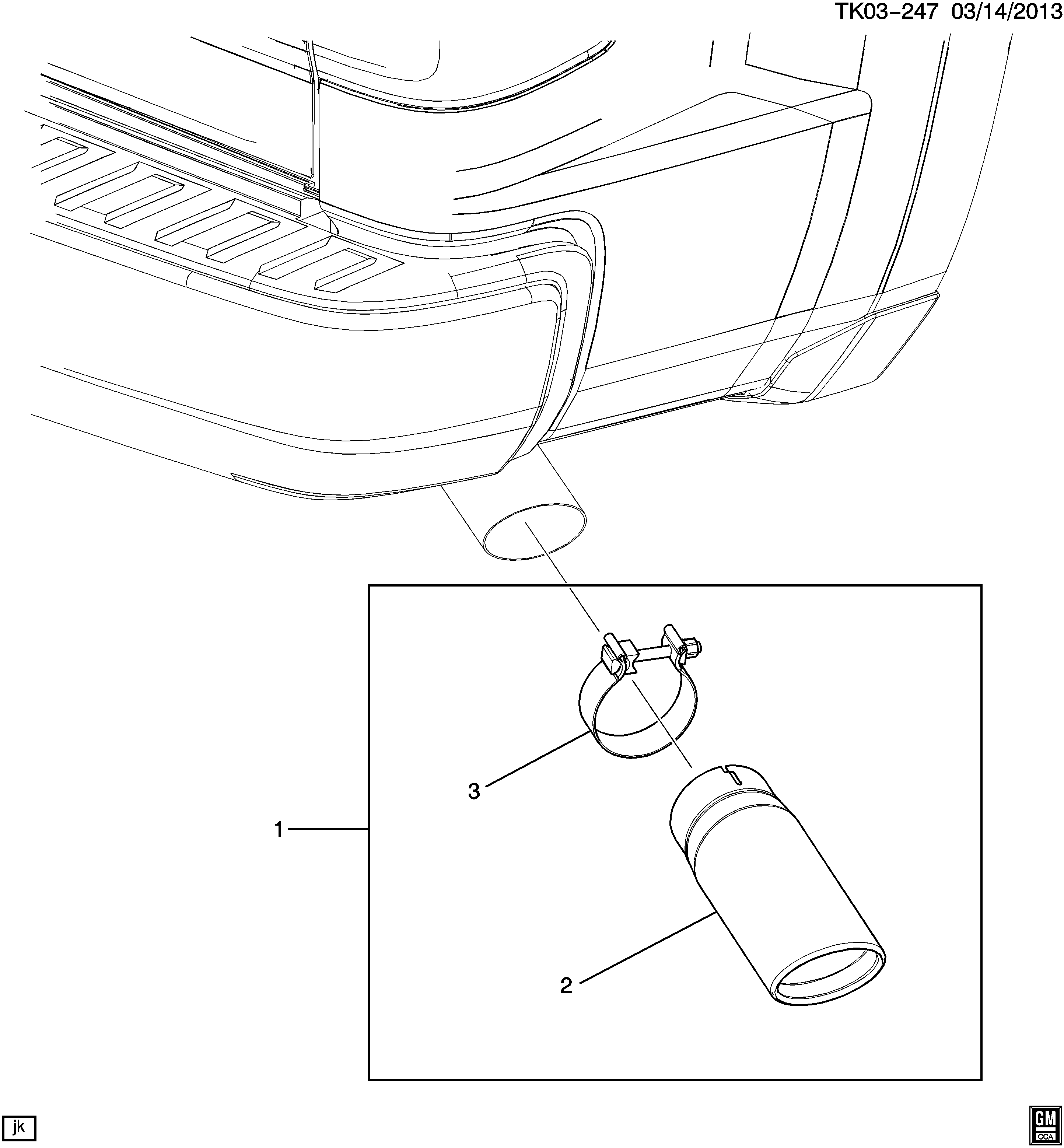 TK03-247 03/14/2013

3

1

2

jk

GM
CCA