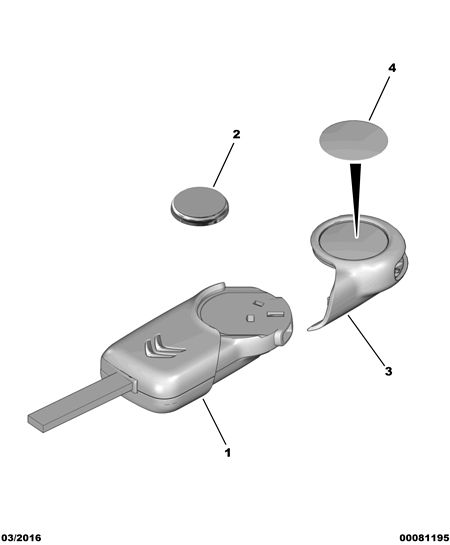 4
2
3
1
03/2016
00081195