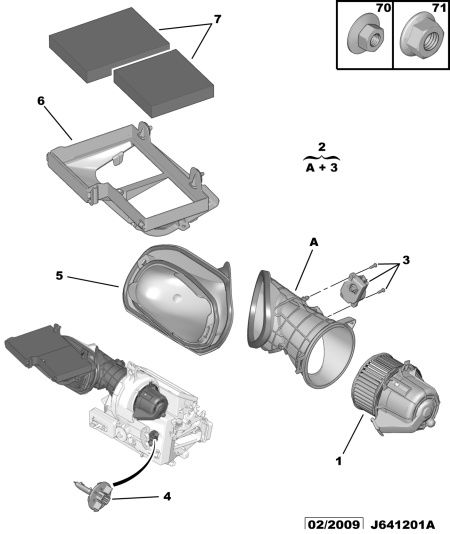 70
71
7
6
2
A + 3
A
3
5
1
4
02/2009 J641201A