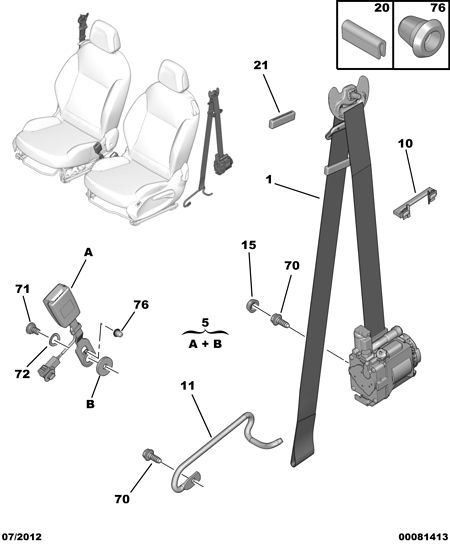 20
76
21
10
1
A
15
70
71
76
5
A + B
72
B
11
70
07/2012
00081413