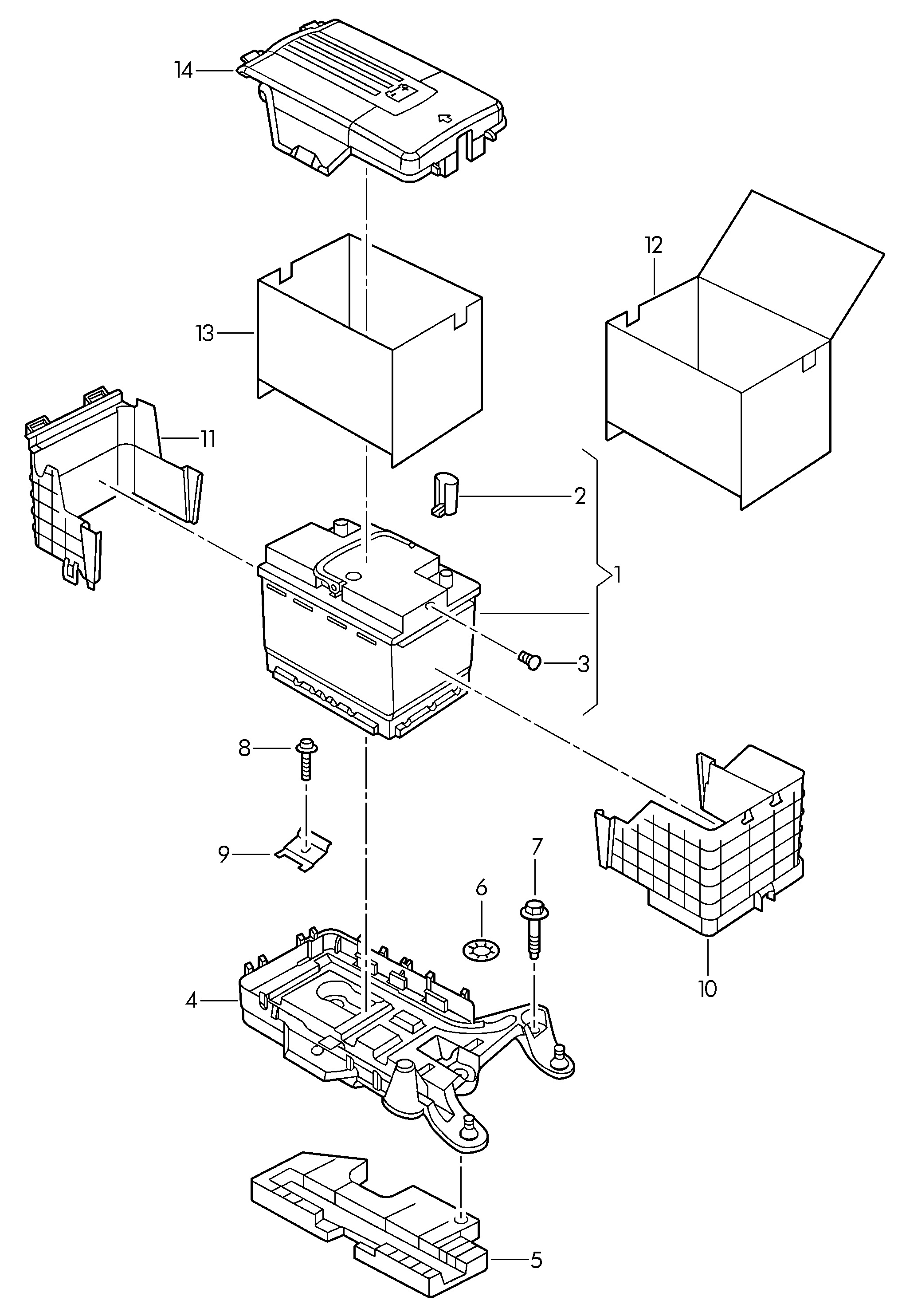 14
12
13
11
2
1
3
8
9
7
6
10
4
5