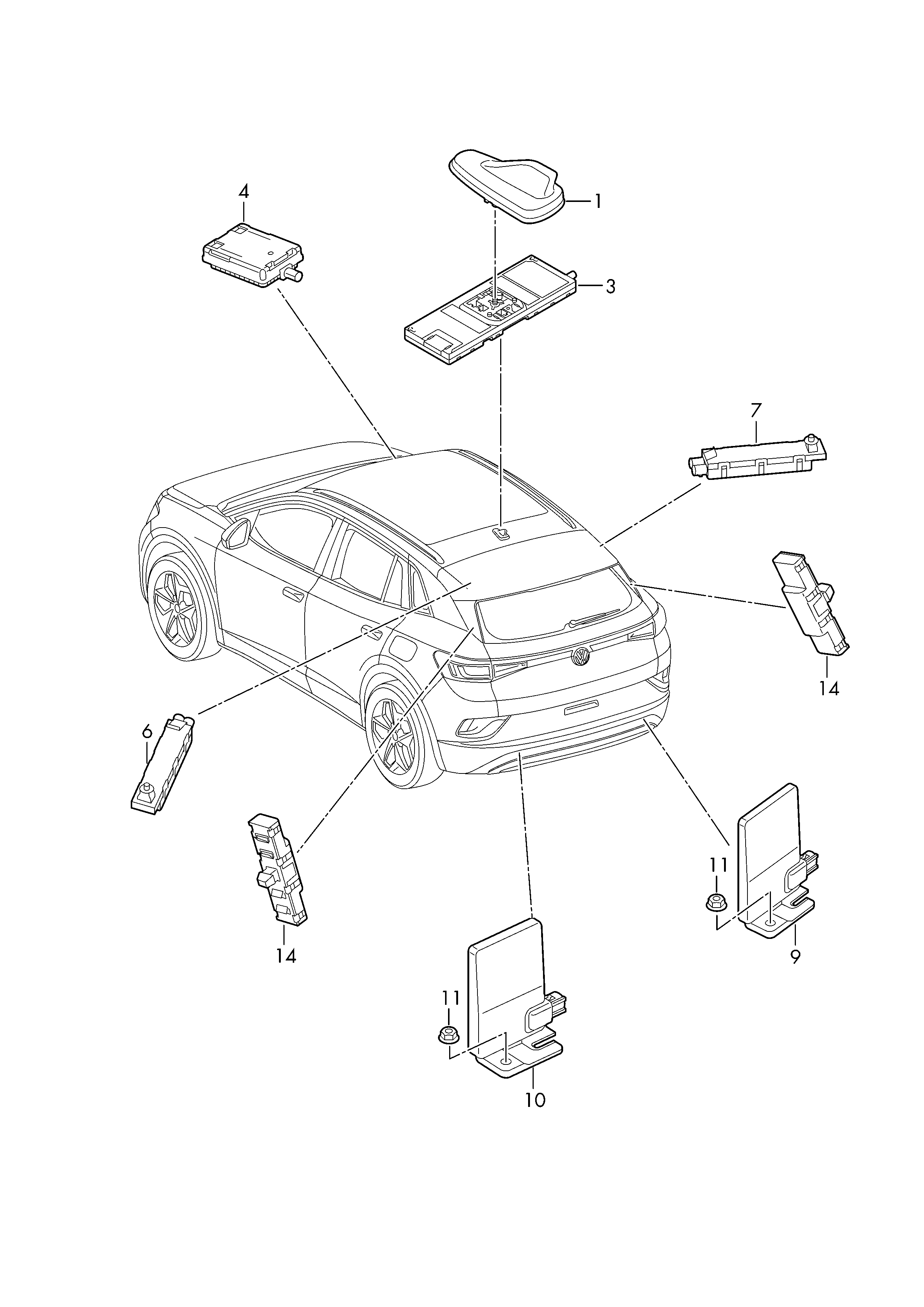 4
1
3
7
14
6
14
11
9
11
10