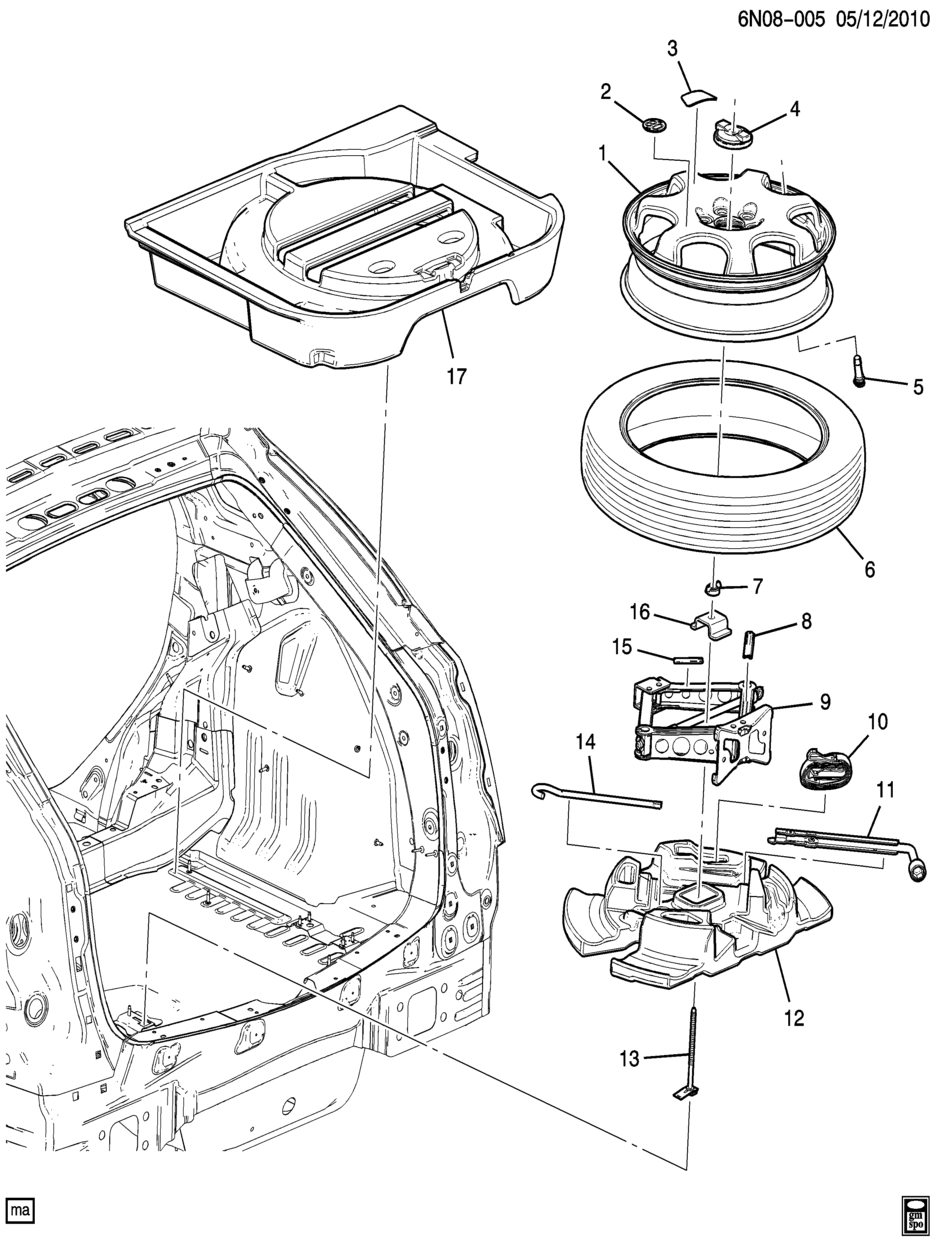 6N08-005 05/12/2010

3
2
4
1
17
5
6
7
16
8
15
9
10
14
11
12
13

ma

gm spo