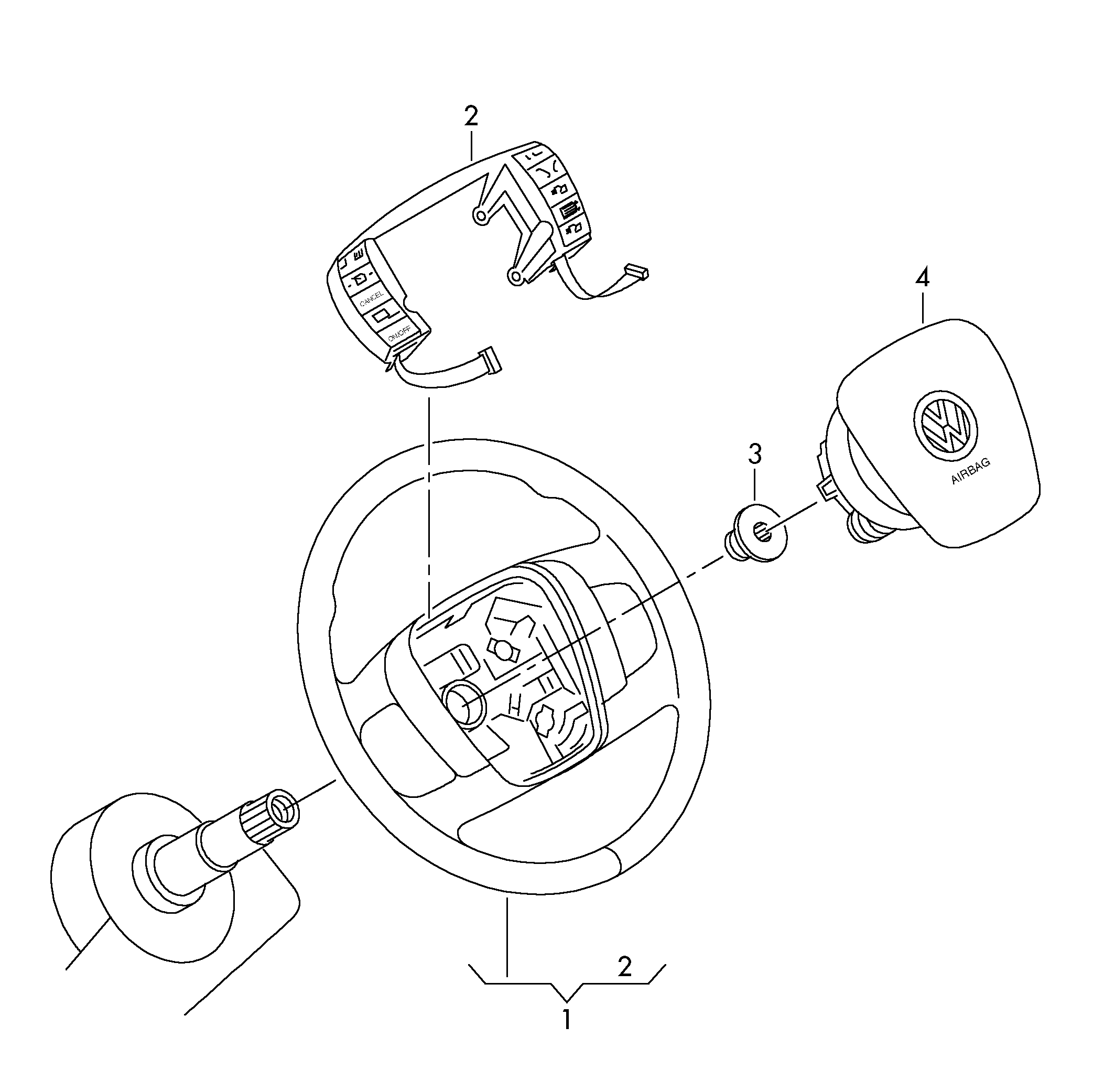 2

CANCEL

ON/OFF

4

AIRBAG

3

2

1