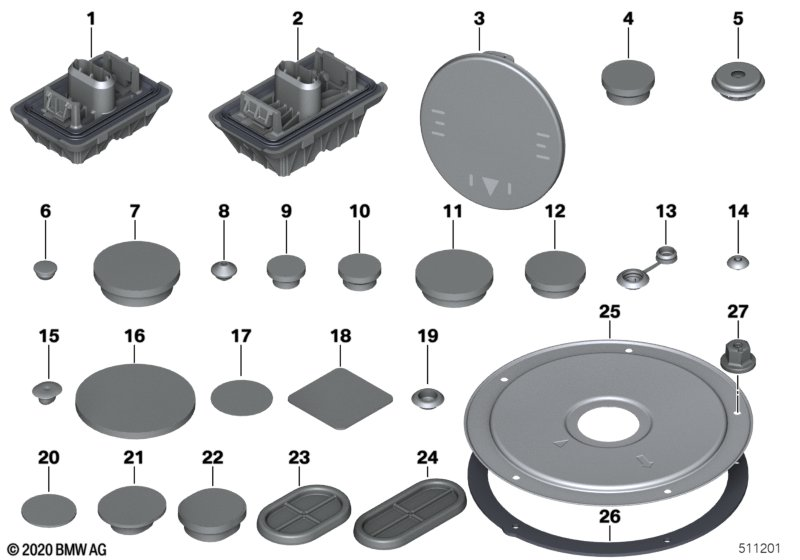 1
2
3
4
5
6
7
8
9
10
11
12
13
14
15
16
17
18
19
25
27
20
21
22
23
24
26
© 2020 BMW AG
511201