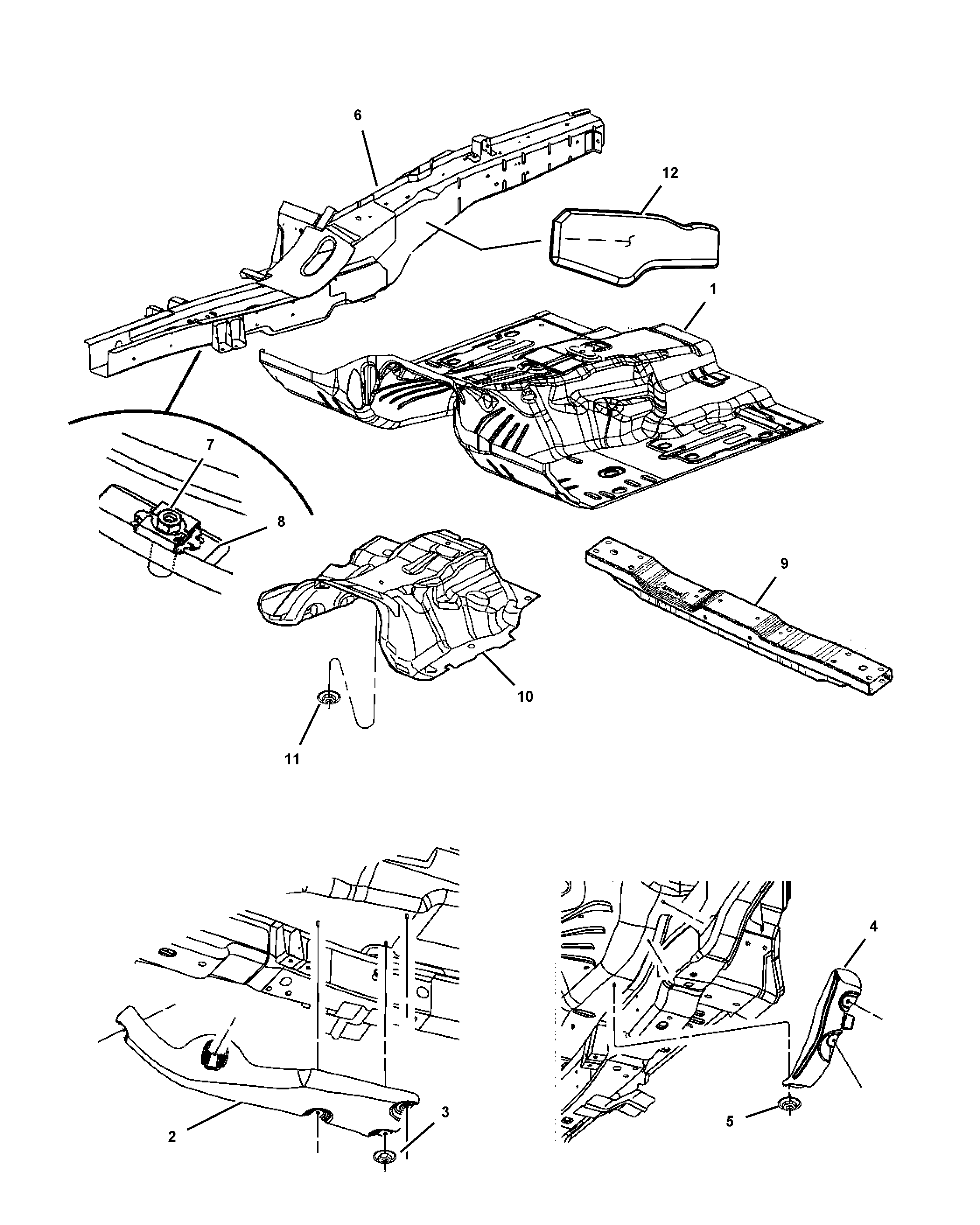 6
12
1
7
8
9
10
11
4
2
3
5