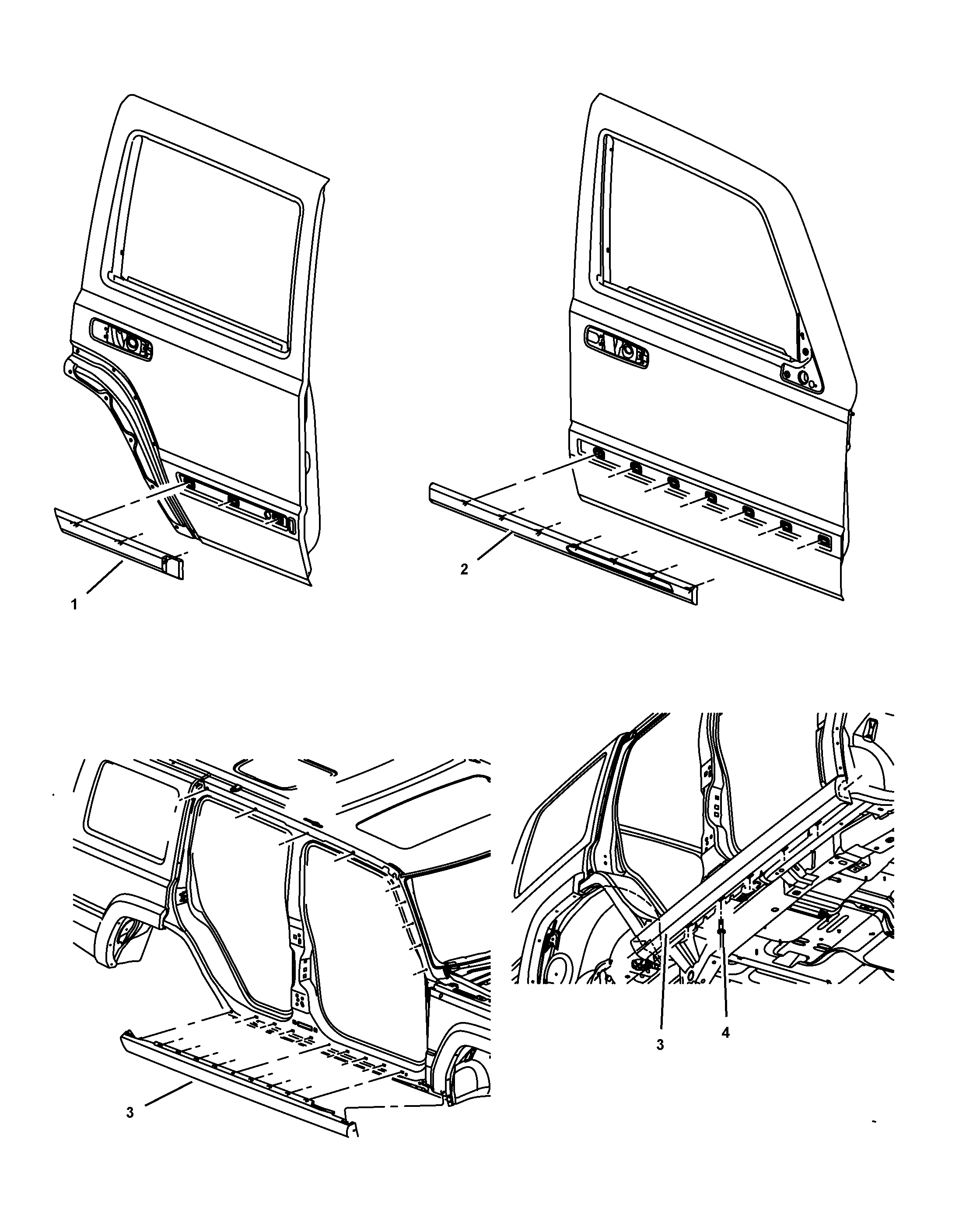 1

2

3

3

4