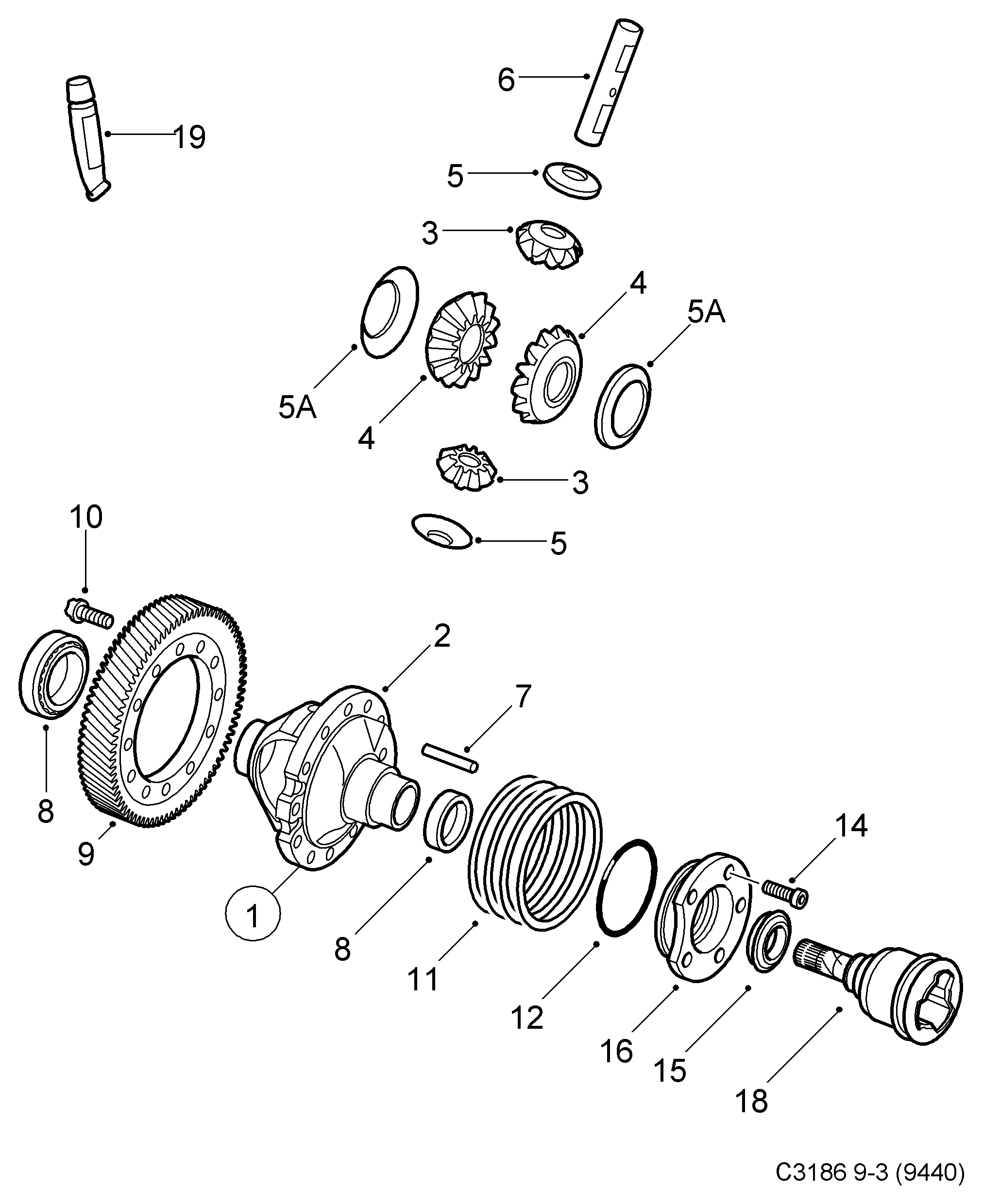 6
19
5
3
4
5A
5A
4
3
5
10
2
7
8
9
1
8
11
12
14
16
15
18
C3186 9-3 (9440)