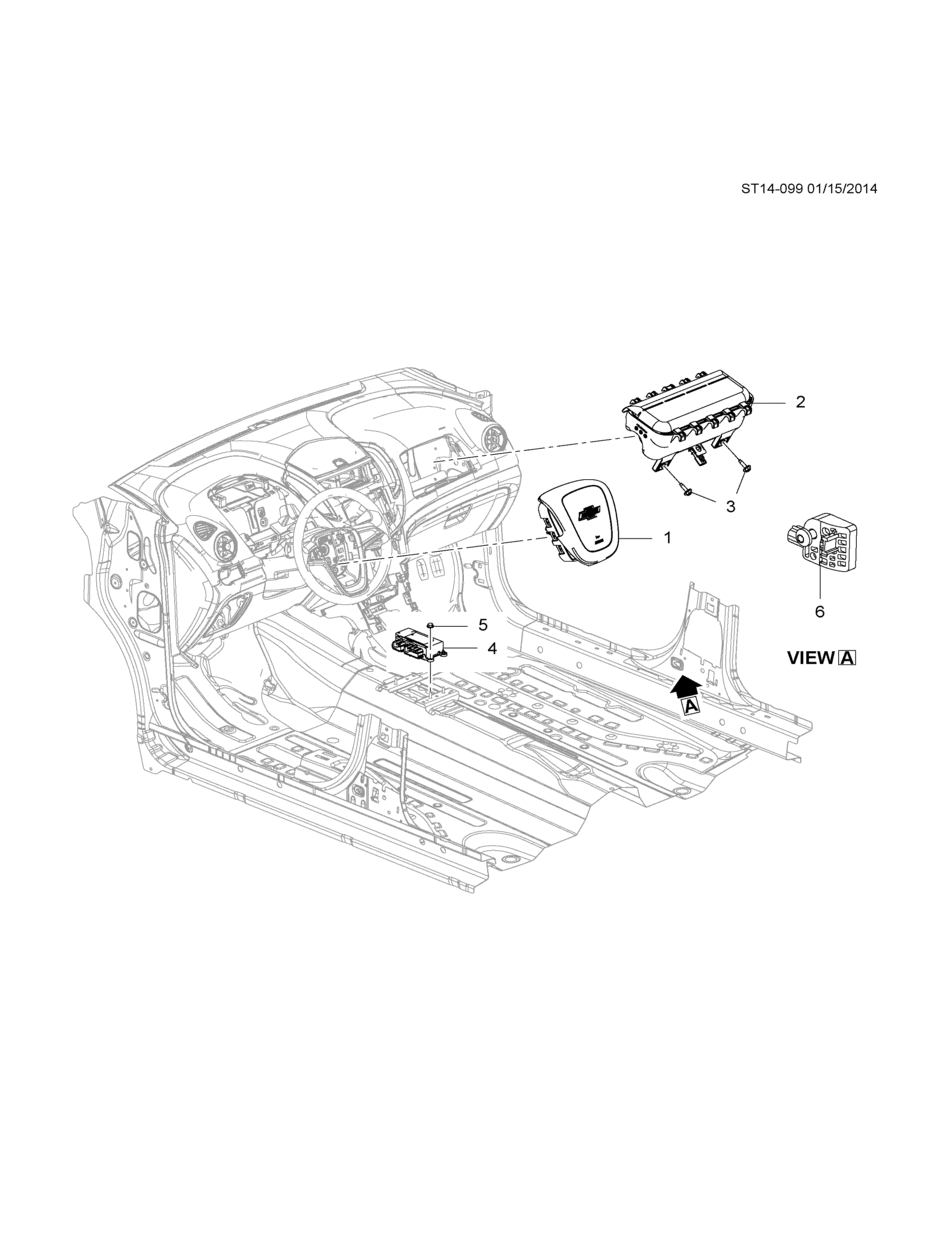 ST14-099 01/15/2014

2

3

1

6

5

4

VIEW A

A