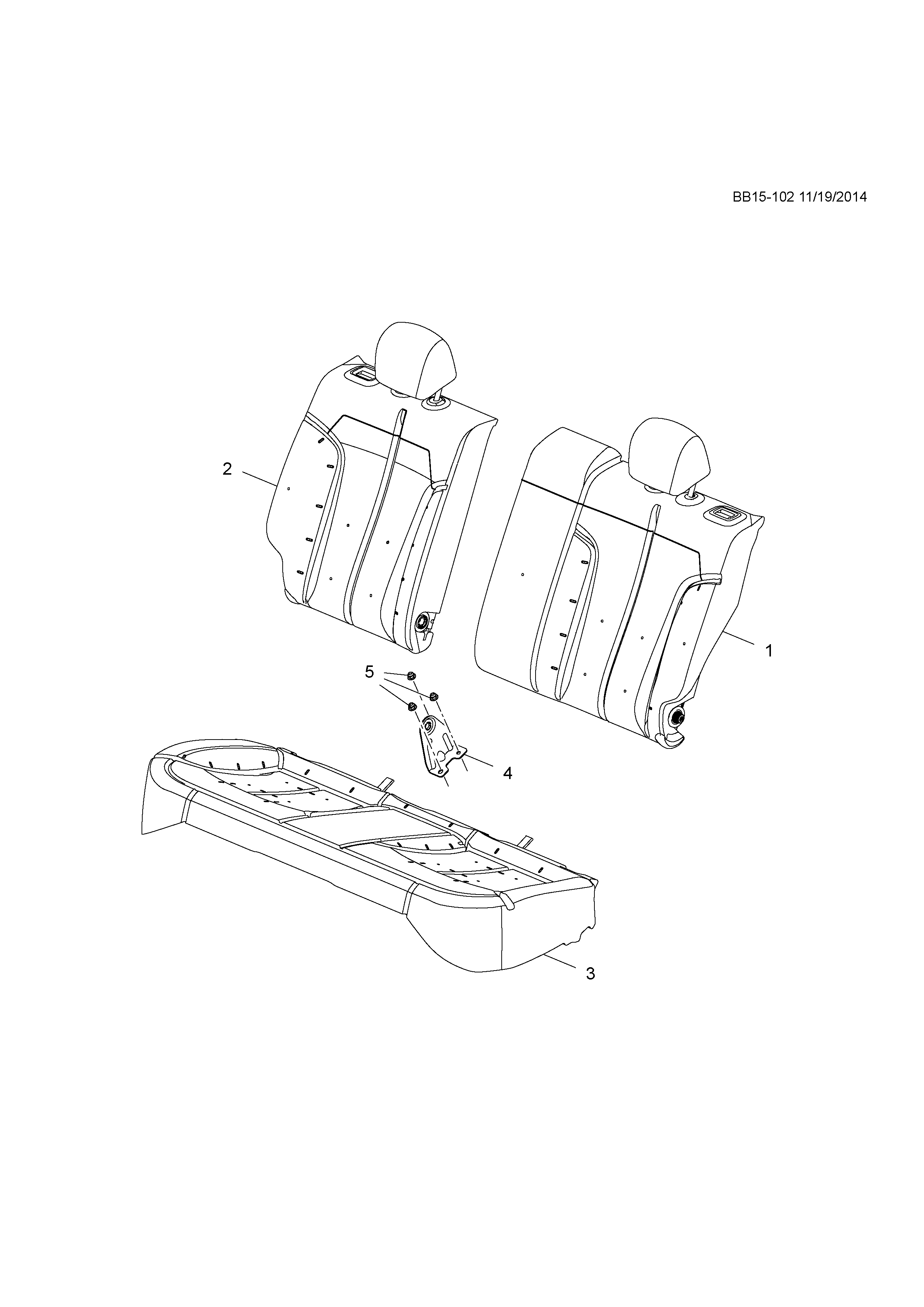 BB15-102 11/19/2014

2

1

5

4

3