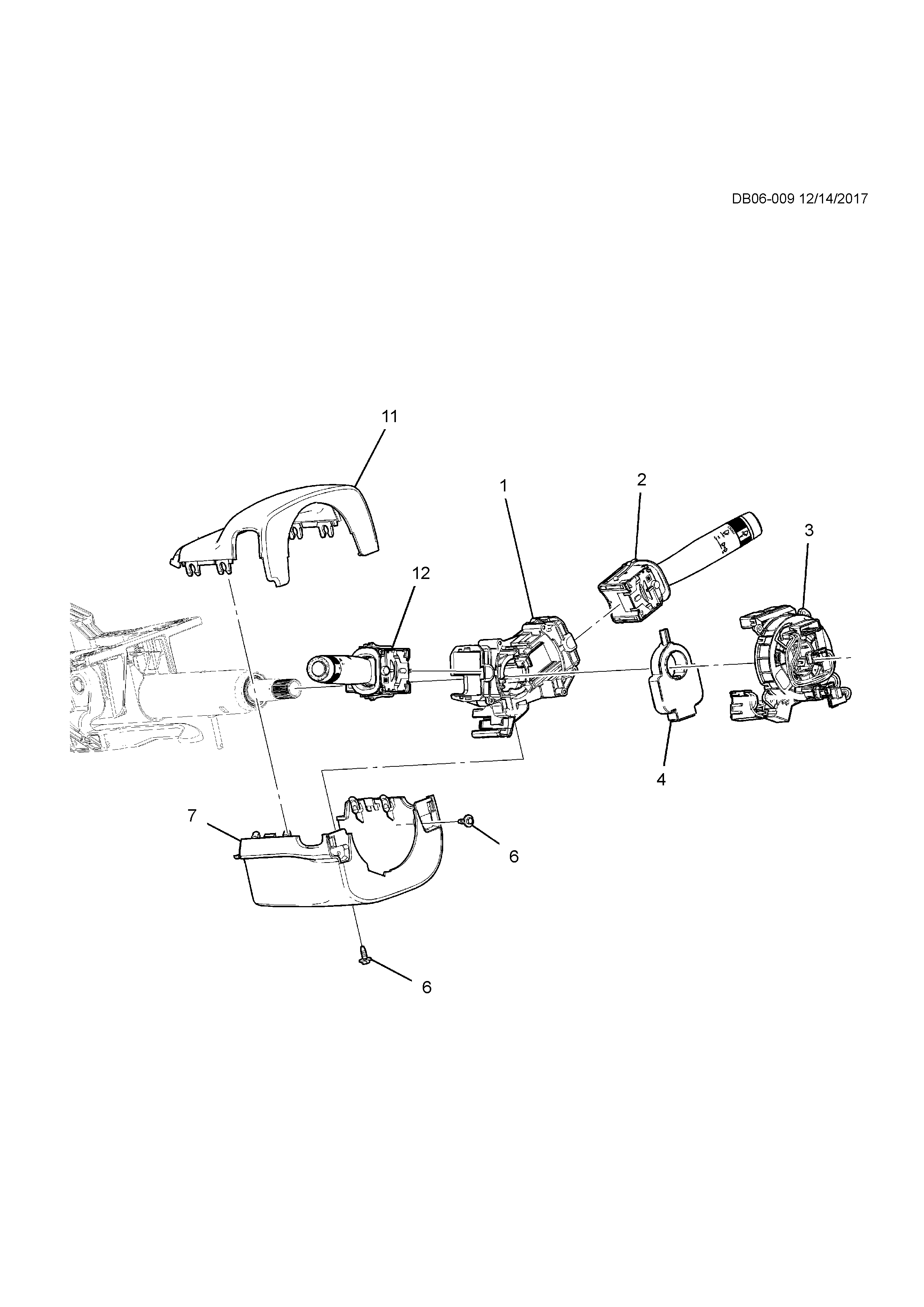 DB06-009 12/14/2017

11

1

2

3

12

4

7

6

6