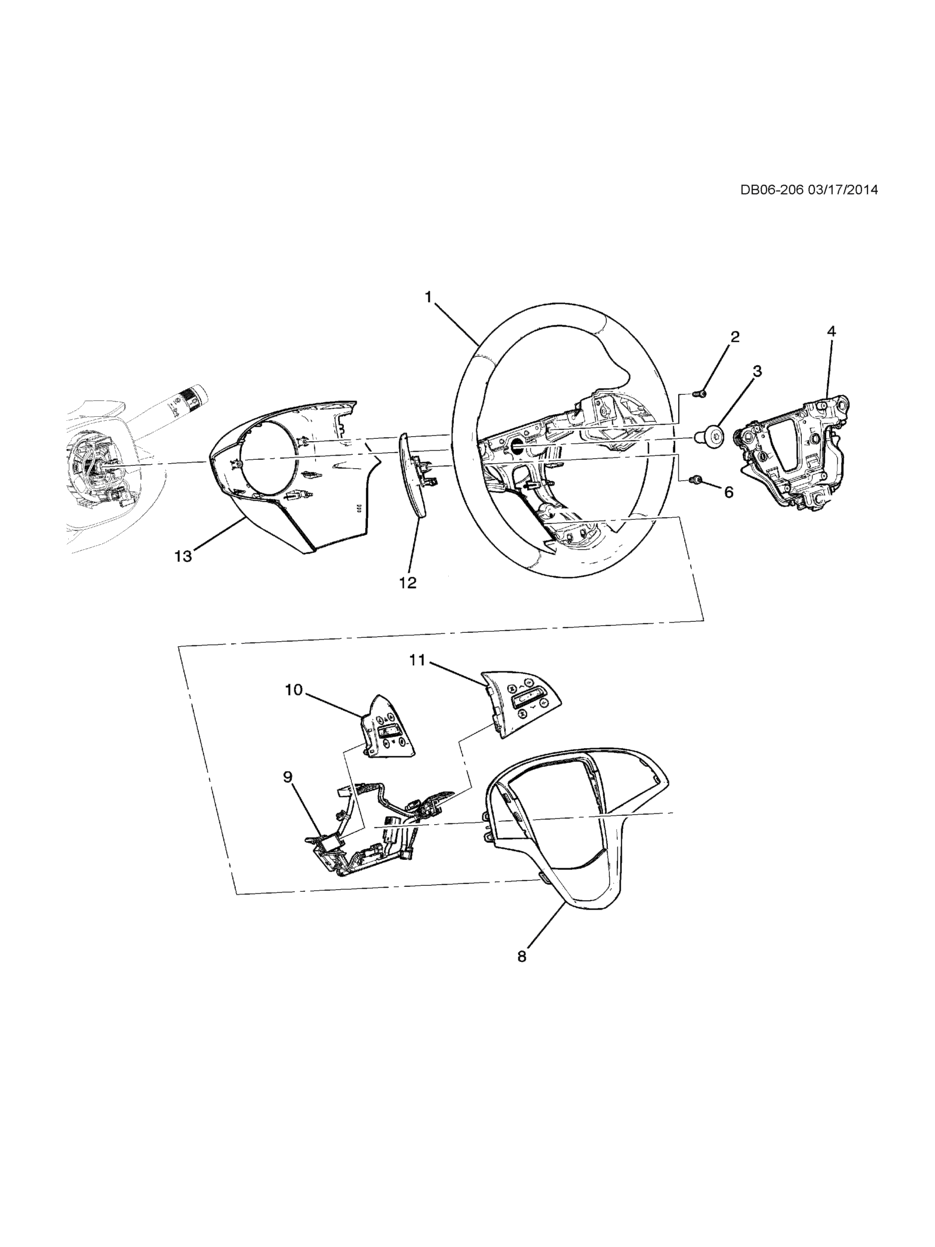 DB06-206 03/17/2014

1
2
3
4
6
13
12
11
10
9
8