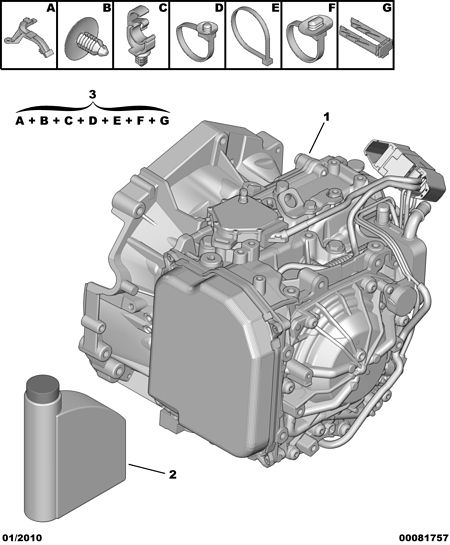 A B C D E F G

3
A + B + C + D + E + F + G

1

2

01/2010

00081757