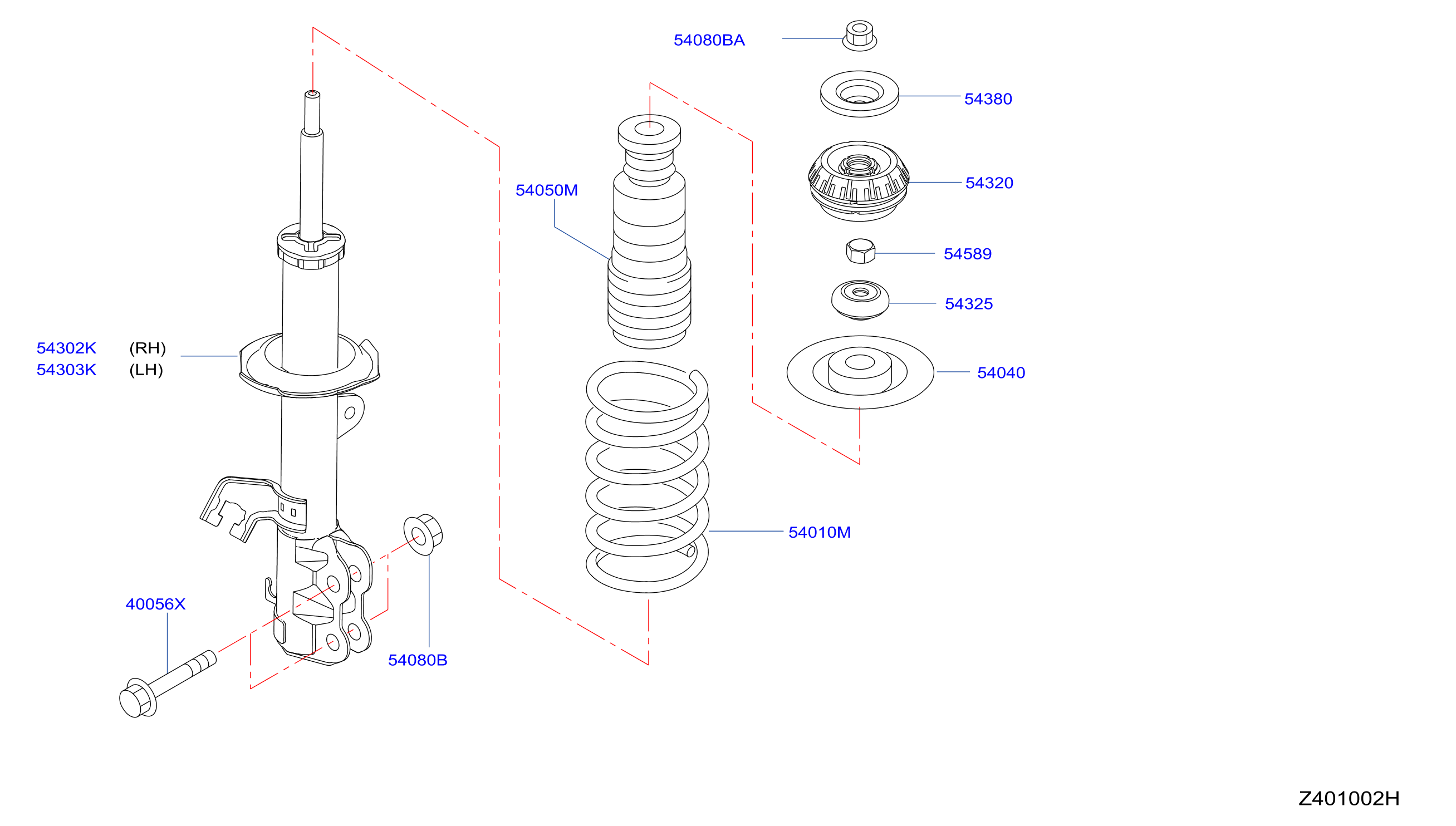 54080BA
54380
54320
54050M
54589
54325
54302K (RH)
54303K (LH)
54040
54010M
40056X
54080B
Z401002H