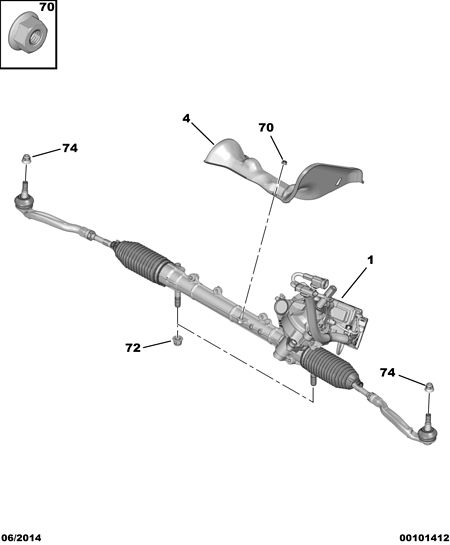 70

4

70

74

1

72

74

06/2014

00101412