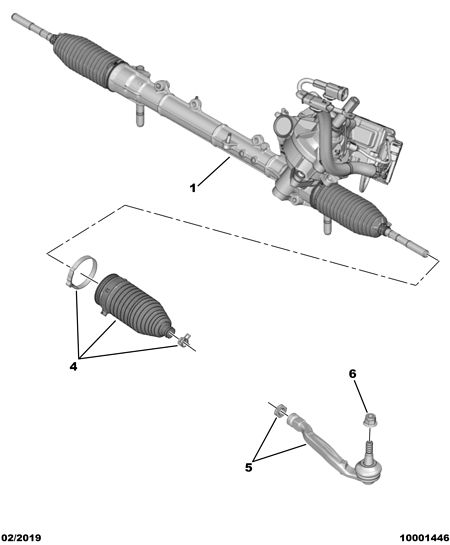 1

4

6

5

02/2019

10001446