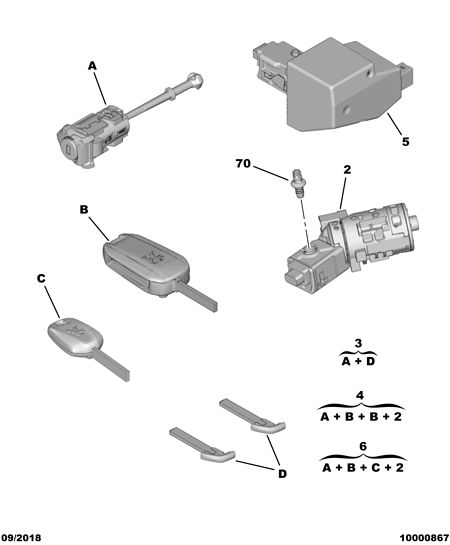 A

5

70

2

B

C

3
A + D

4
A + B + B + 2

6
A + B + C + 2

D

09/2018

10000867