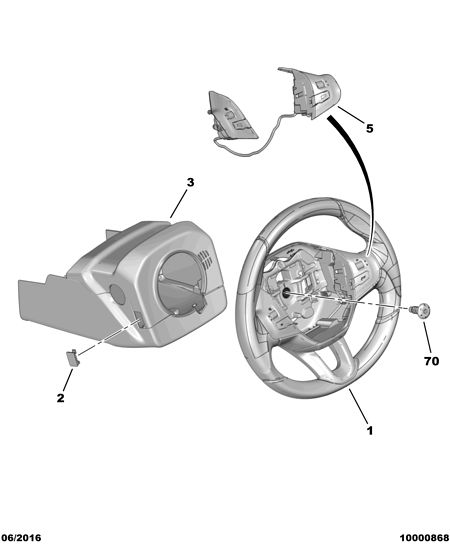 5

3

70

2

1

06/2016

10000868