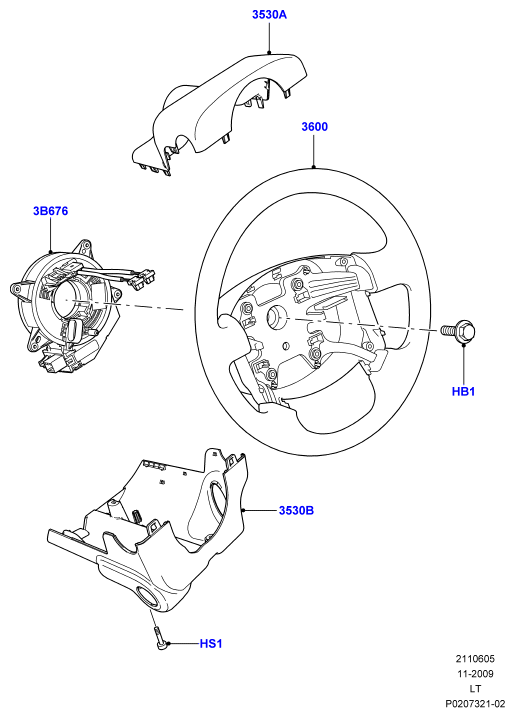 3530A

3600

3B676

HB1

3530B

HS1

2110605
11-2009
LT
P0207321-02