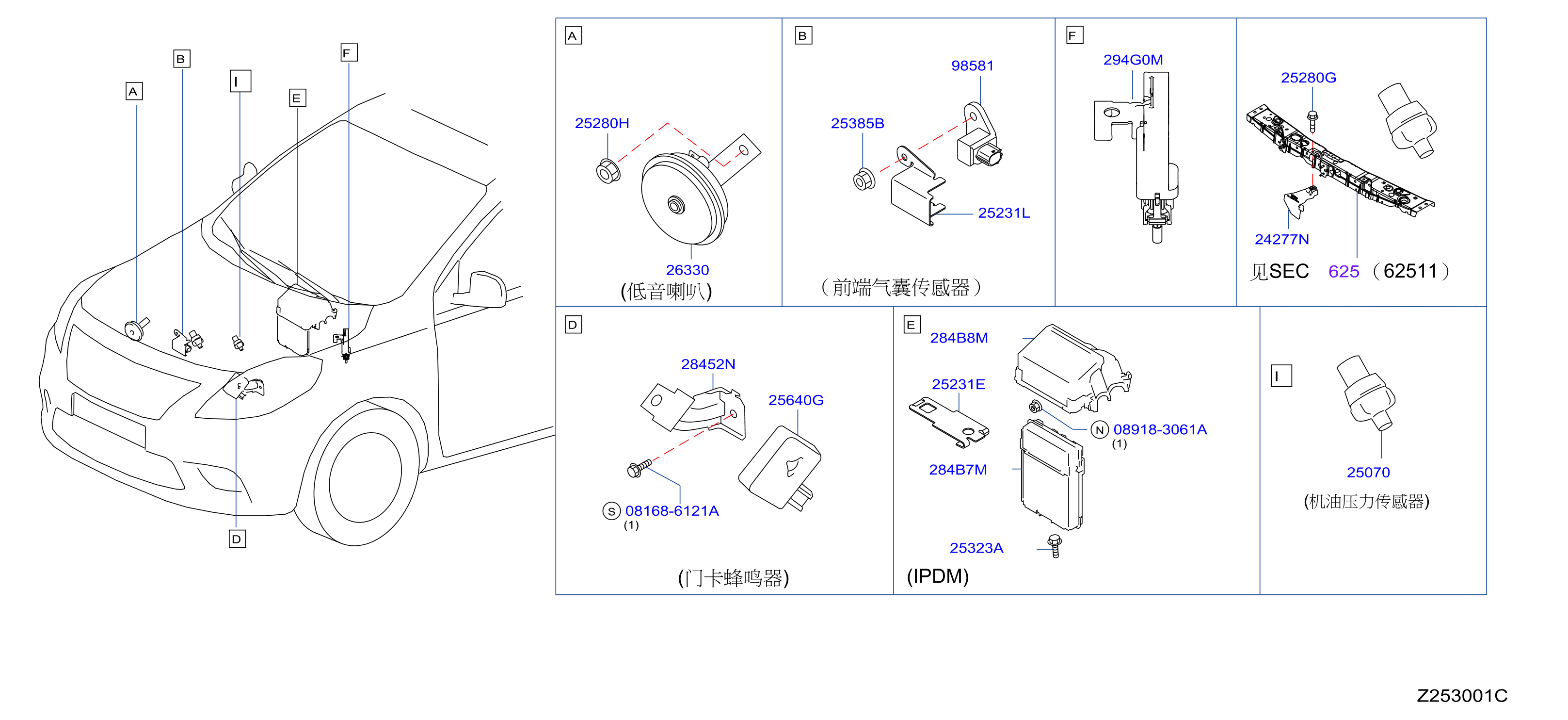 A
B
I
E
F
D

A
25280H
26330
(低音喇叭)

B
98581
25385B
25231L
（前端气囊传感器）

F
294G0M

25280G
24277N
见SEC 625 （62511）

D
28452N
25640G
S 08168-6121A
(1)
(门卡蜂鸣器)

E
284B8M
25231E
N 08918-3061A
(1)
284B7M
25323A
(IPDM)

I
25070
(机油压力传感器)

Z253001C