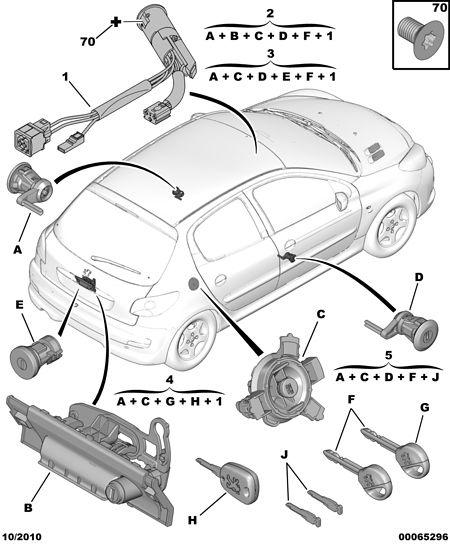 70

70

2
A + B + C + D + F + 1

3
A + C + D + E + F + 1

1

A

D

E

C

5
A + C + D + F + J

4
A + C + G + H + 1

F

G

J

B

H

10/2010

00065296