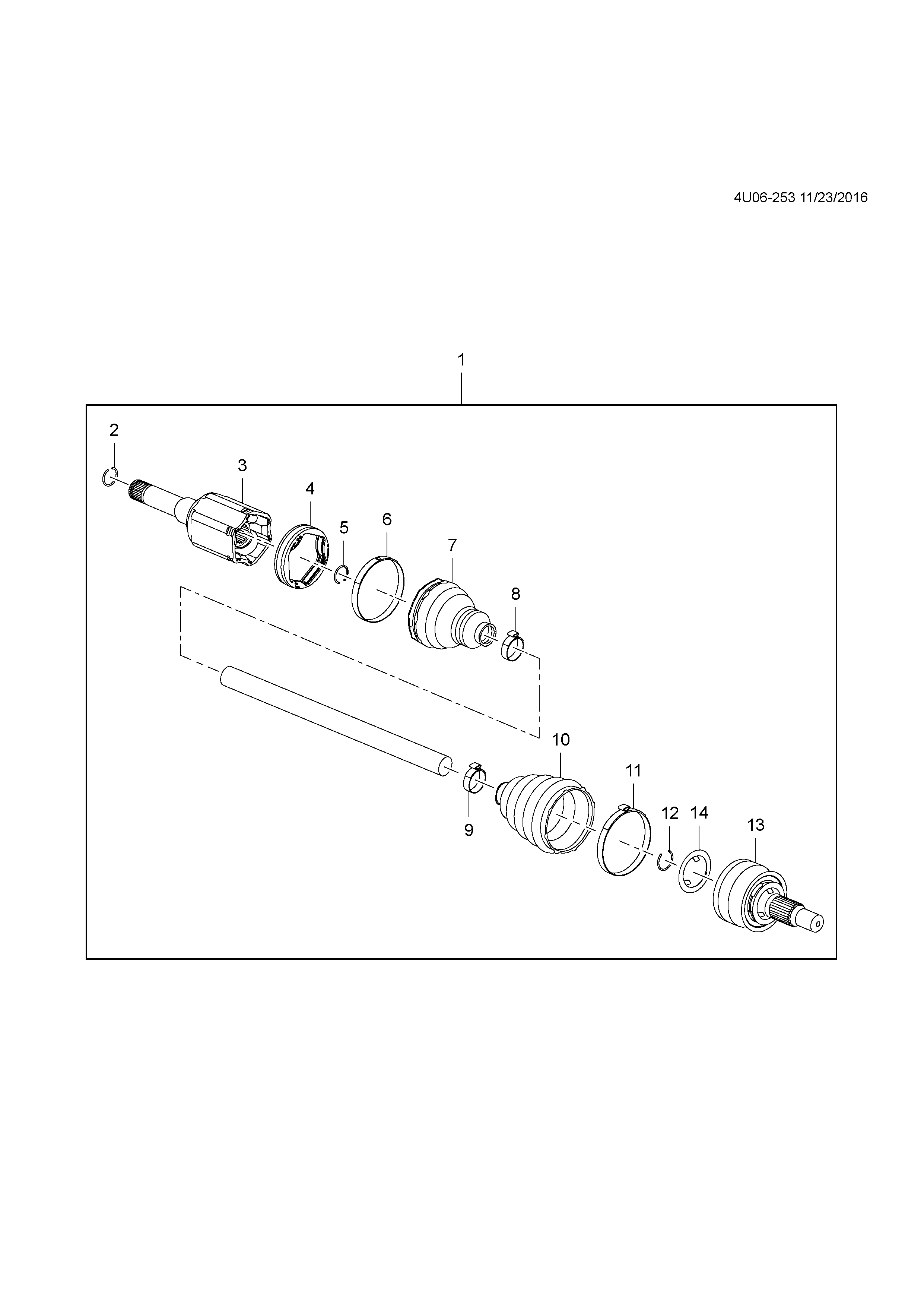 4U06-253 11/23/2016

1

2
3
4
5
6
7
8
10
11
9
12
14
13