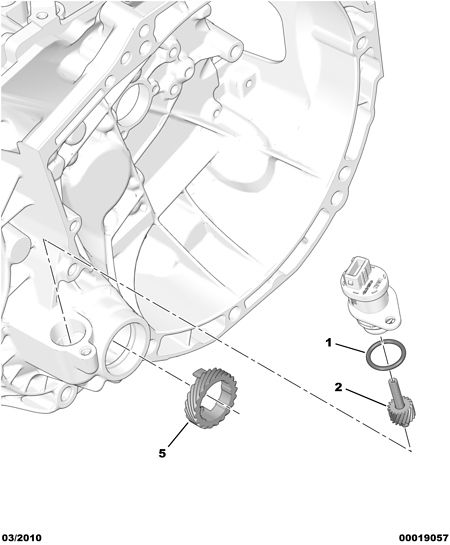 1
2
5
03/2010
00019057