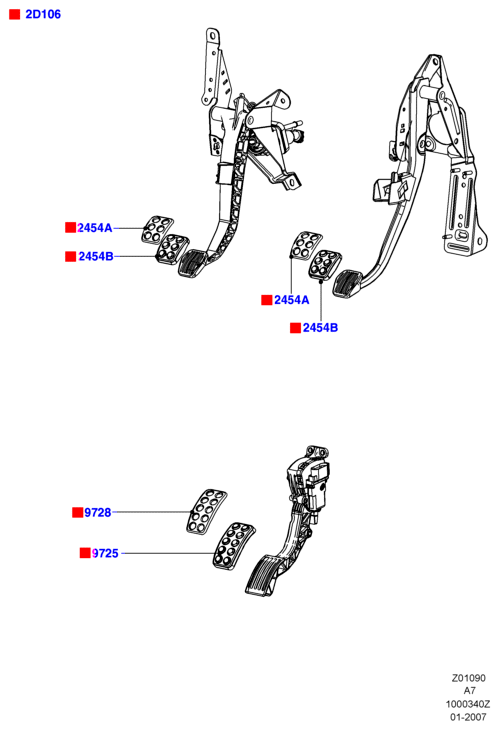 2D106

2454A
2454B

2454A
2454B

9728
9725

Z01090
A7
1000340Z
01-2007