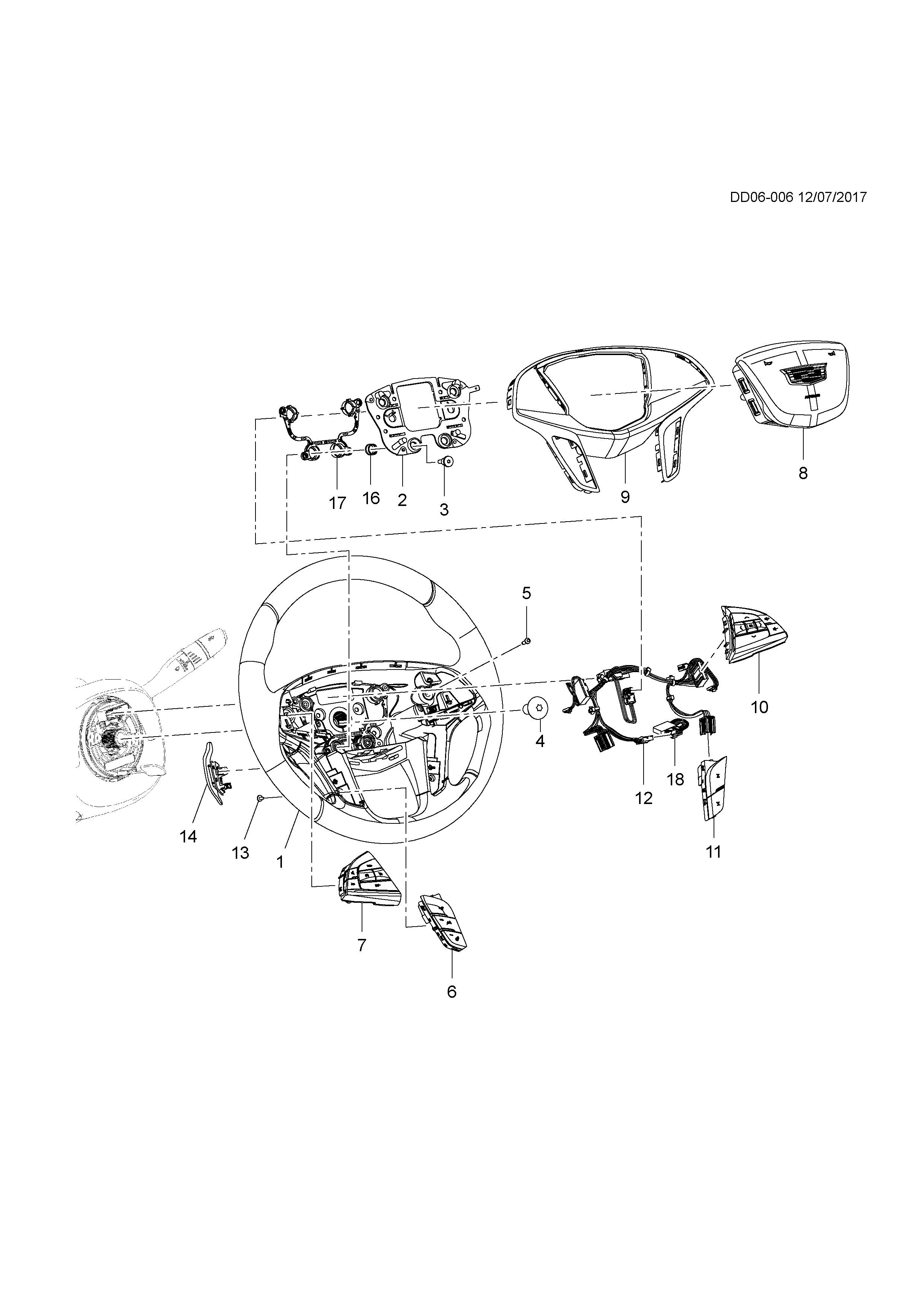 DD06-006 12/07/2017

17
16
2
3
9
8
5
10
4
12
18
11
14
13
1
7
6