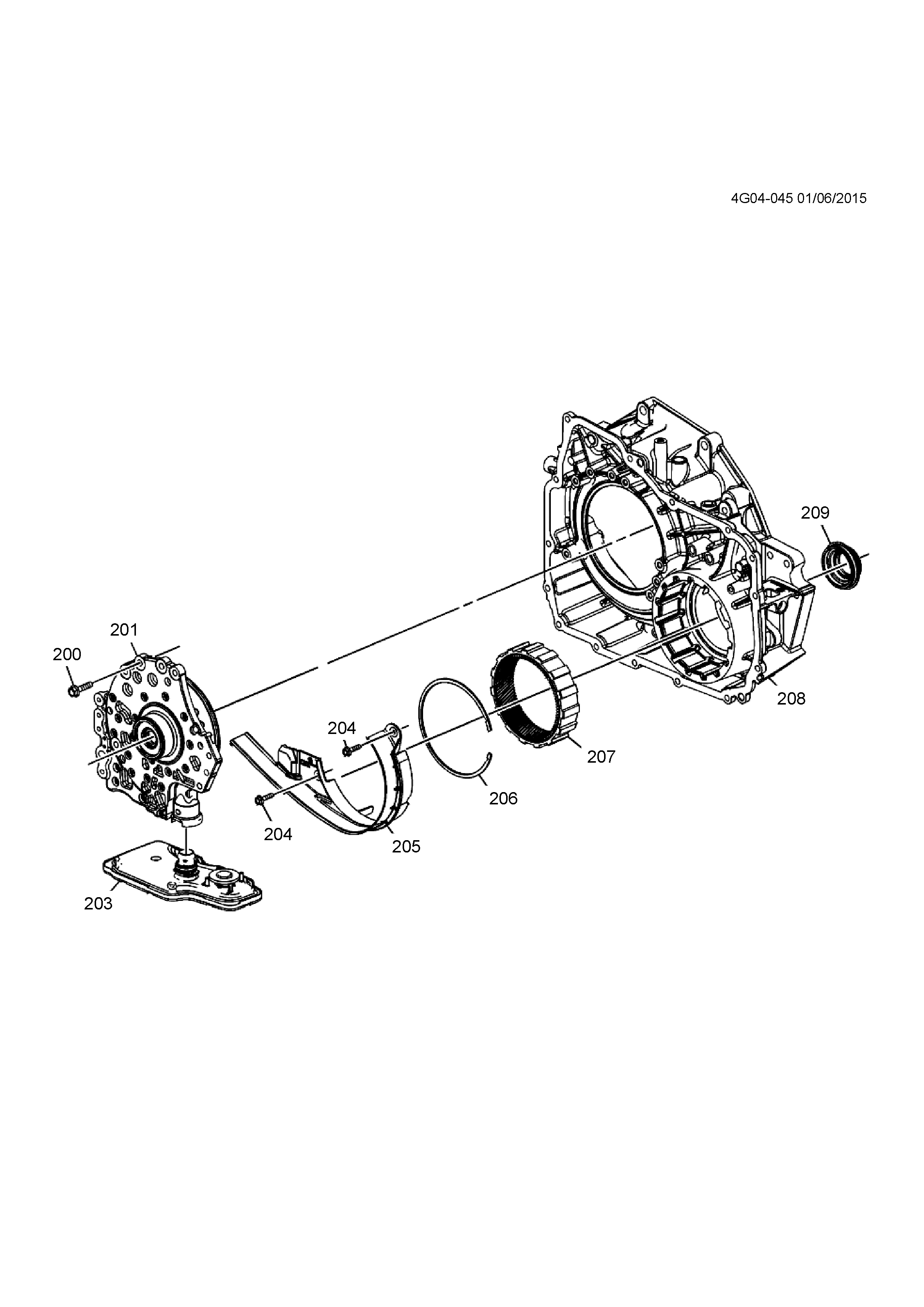 4G04-045 01/06/2015

209

201

200

208

204

207

206

204

205

203