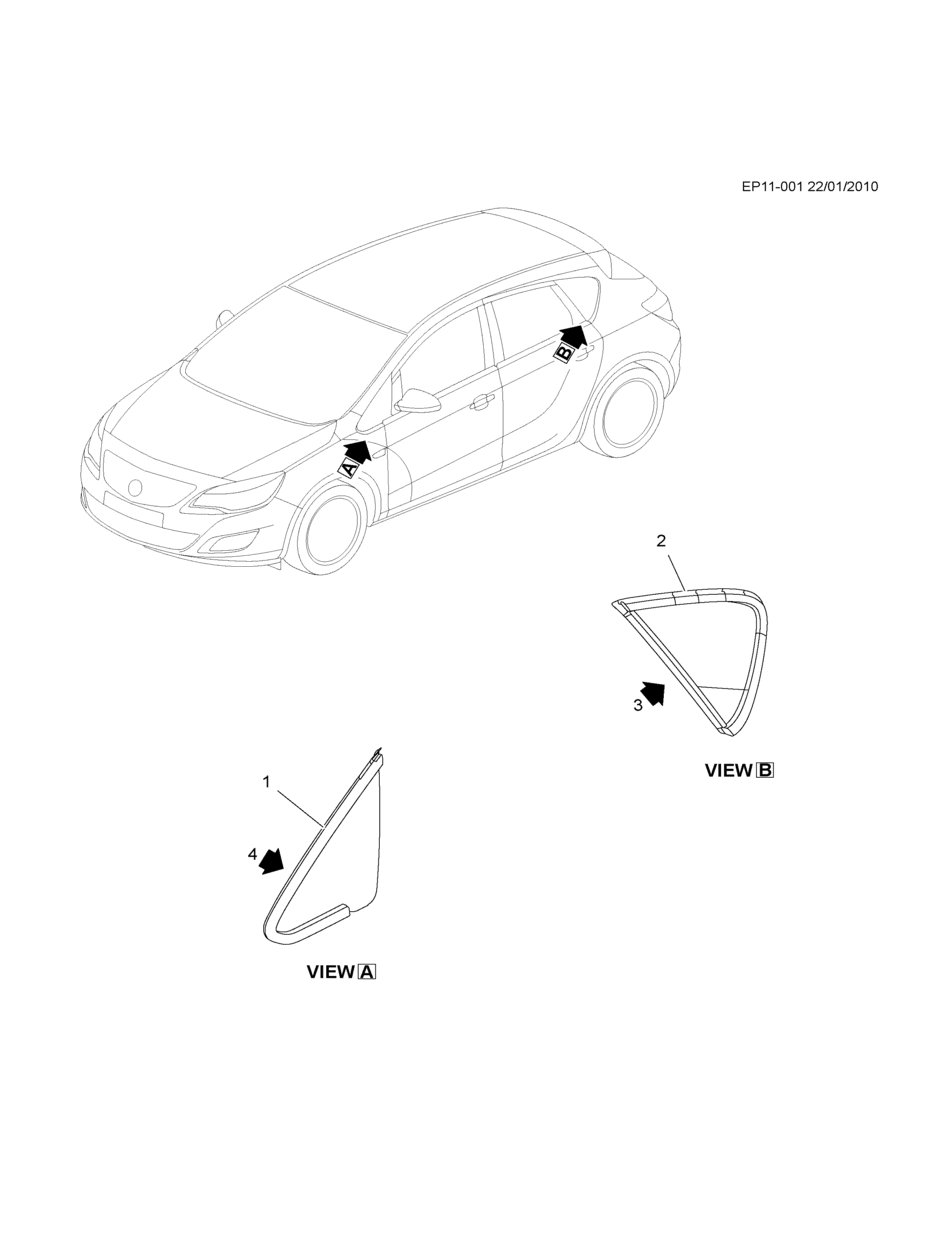 EP11-001 22/01/2010

B

A

2

3

VIEW B

1

4

VIEW A