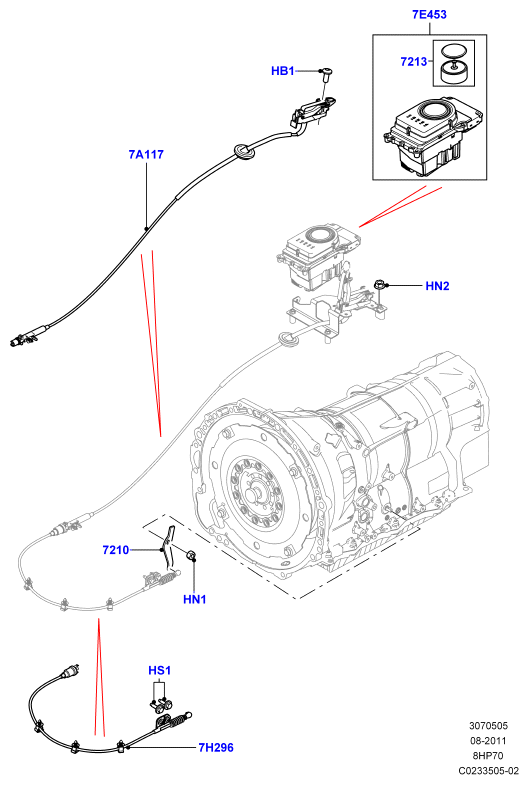 7E453
7213
HB1
7A117
HN2
7210
HN1
HS1
7H296
3070505
08-2011
8HP70
C0233505-02