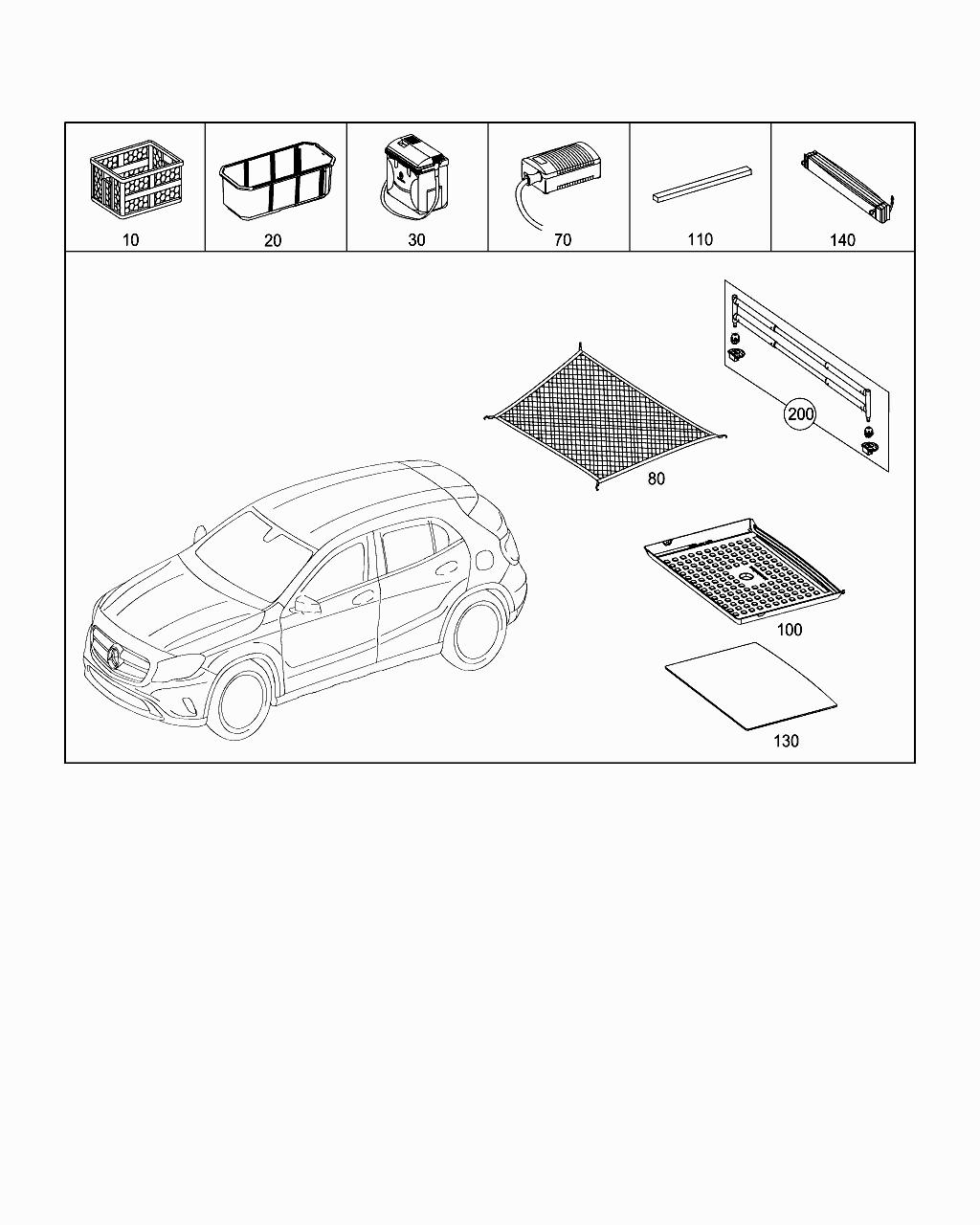 10
20
30
70
110
140

200
80
100
130