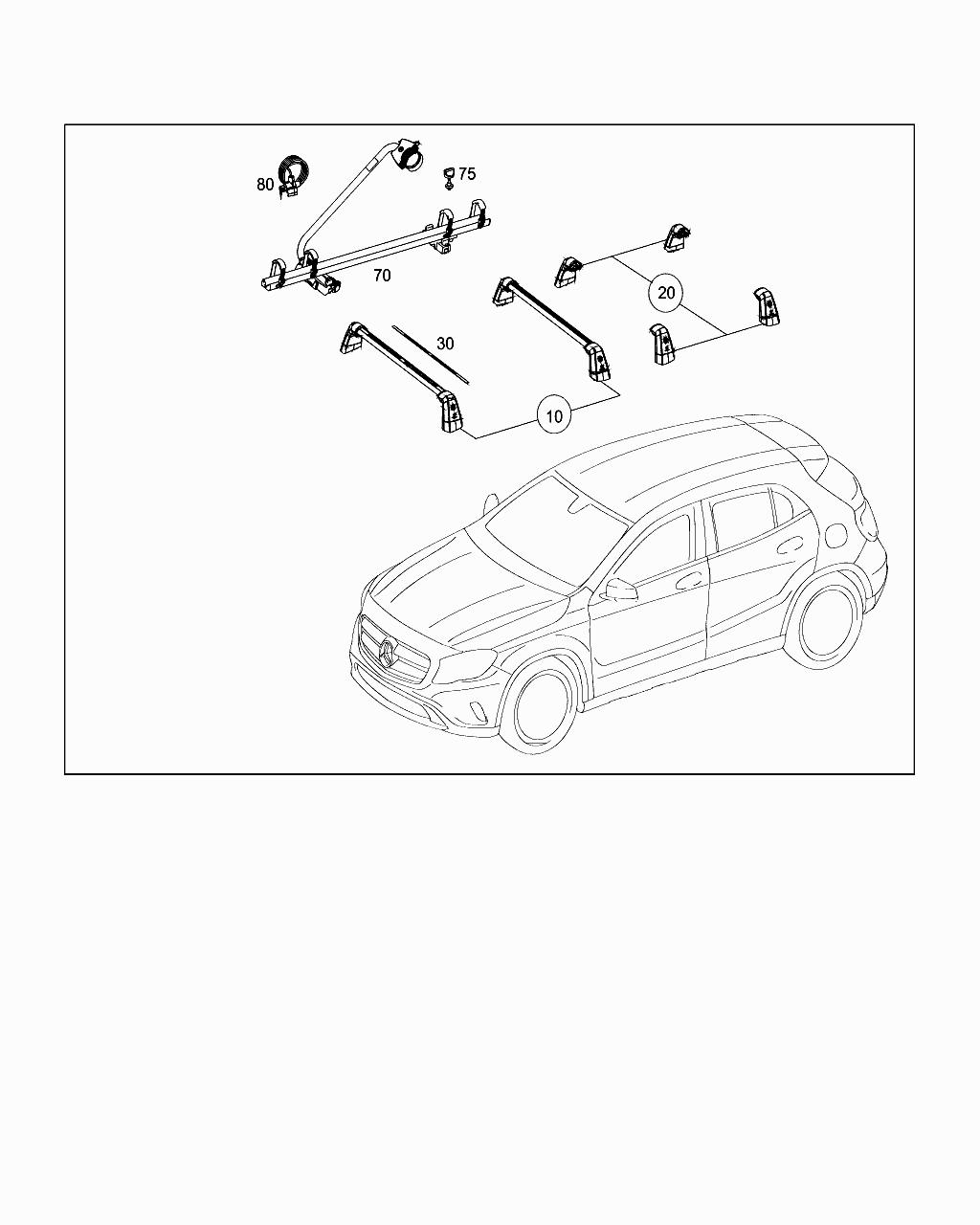 80
75
70
20
30
10