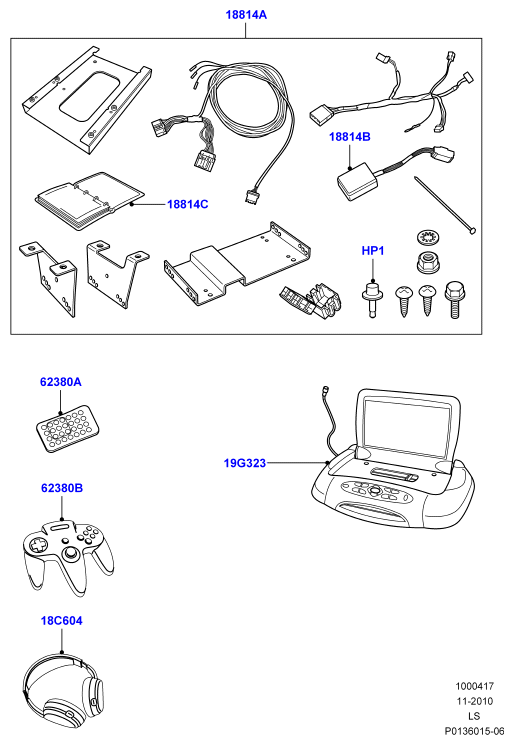 18814A

18814B

18814C

HP1

62380A

19G323

62380B

18C604

1000417
11-2010
LS
P0136015-06