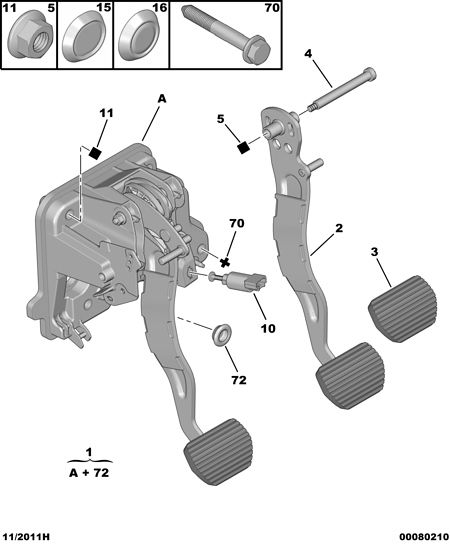 11 5 15 16 70

4

A

11

5

70

2

3

10

72

1
A + 72

11/2011H

00080210