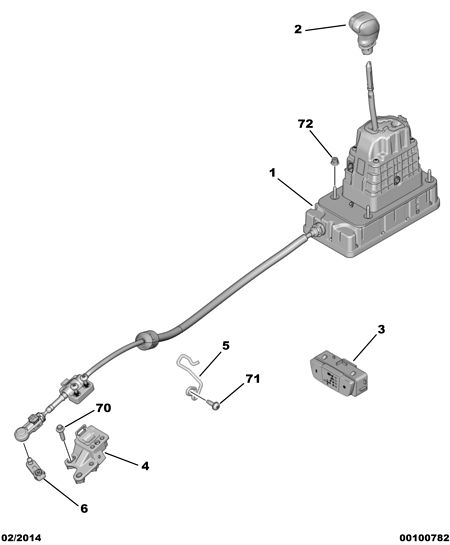 2

72

1

3

5

71

70

4

6

02/2014

00100782